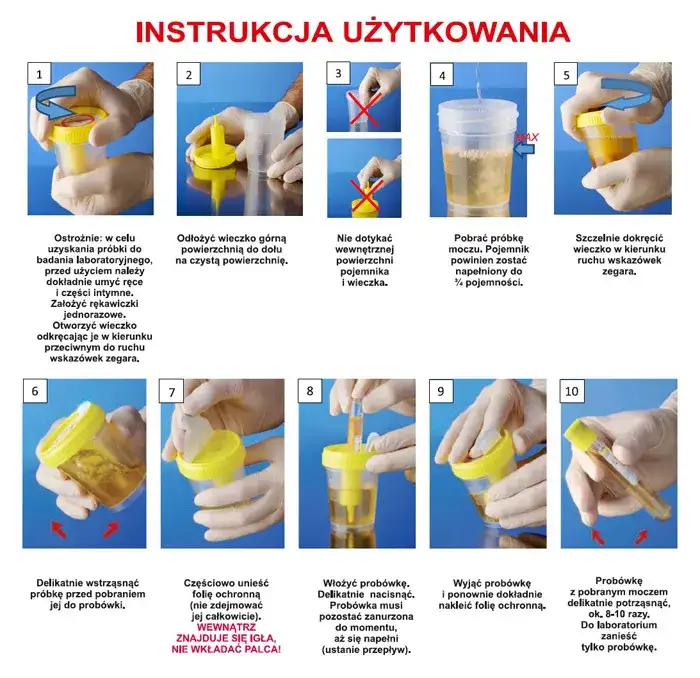 INSTRUKCJA UŻYTKOWANIA

1

Ostrożnie: w celu uzyskania próbki do badania laboratoryjnego, przed użyciem należy dokładnie umyć ręce i części intymne. Założyć rękawiczki jednorazowe. Otworzyć wieczko odkręcając je w kierunku przeciwnym do ruchu wskazówek zegara.

2

Odłożyć wieczko górną powierzchnią do dołu na czystą powierzchnię.

3

Nie dotykać wewnętrznej powierzchni pojemnika i wieczka.

4

MAX

Pobrać próbkę moczu. Pojemnik powinien zostać napełniony do ¾ pojemności.

5

Szczelnie dokręcić wieczko w kierunku ruchu wskazówek zegara.

6

Delikatnie wstrząsnąć próbkę przed pobraniem jej do probówki.

7

Częściowo unieść folię ochronną (nie zdejmować jej całkowicie). WEWNĄTRZ ZNAJDUJE SIĘ IGŁA, NIE WKŁADAĆ PALCA!

8

Włożyć probówkę. Delikatnie nacisnąć. Probówka musi pozostać zanurzona do momentu, aż się napełni (ustanie przepływ).

9

Wyjąć probówkę i ponownie dokładnie nakleić folię ochronną.

10

Probówkę z pobranym moczem delikatnie potrząsnąć, ok. 8-10 razy. Do laboratorium zanieść tylko probówkę.