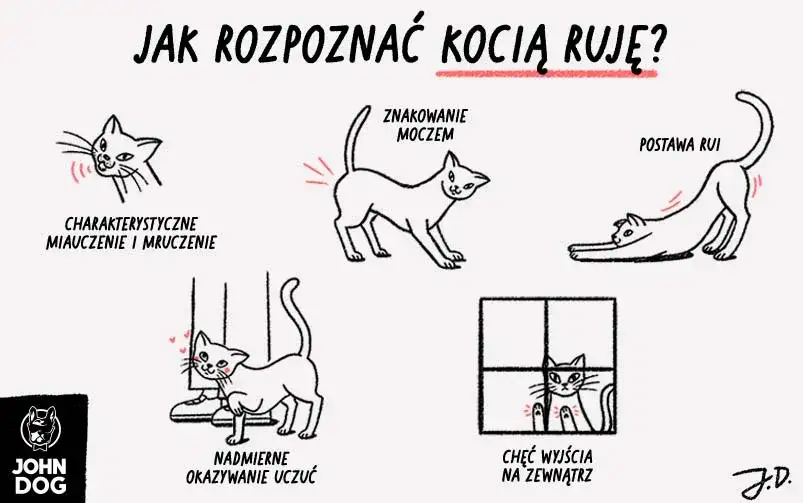 JAK ROZPOZNAĆ KOCIĄ RUJĘ?

CHARAKTERYSTYCZNE MIAUCZENIE I MRUCZENIE

ZNAKOWANIE MOCZEM

POSTAWA RUI

NADMIERNE OKAZYWANIE UCZUĆ

CHĘĆ WYJŚCIA NA ZEWNĄTRZ

JOHN DOG

J.D.