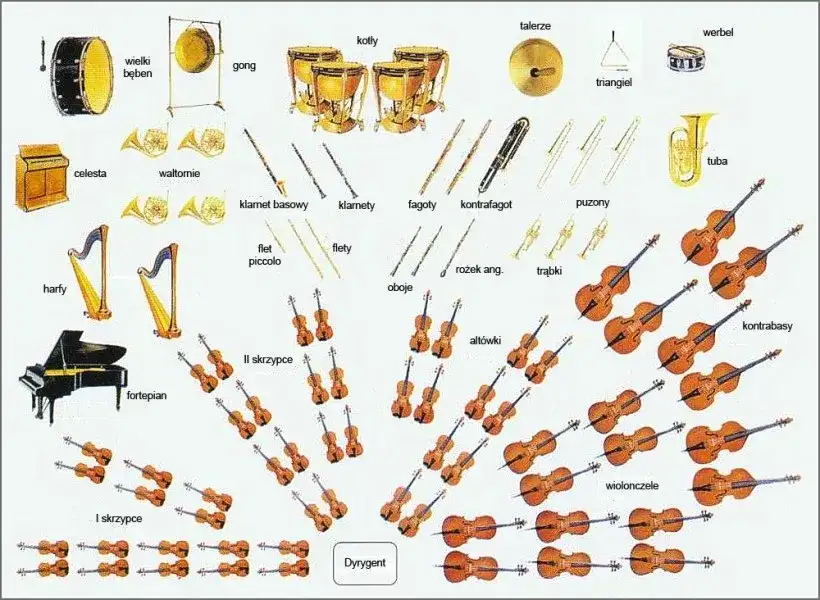 wielki bęben

gong

kotły

talerze

triangiel

werbel

celesta

waltornie

klarnet basowy

klarnety

fagoty

kontrafagot

puzony

tuba

flet piccolo

flety

oboje

rożek ang.

trąbki

harfy

II skrzypce

altówki

kontrabasy

fortepian

wiolonczele

I skrzypce

Dyrygent