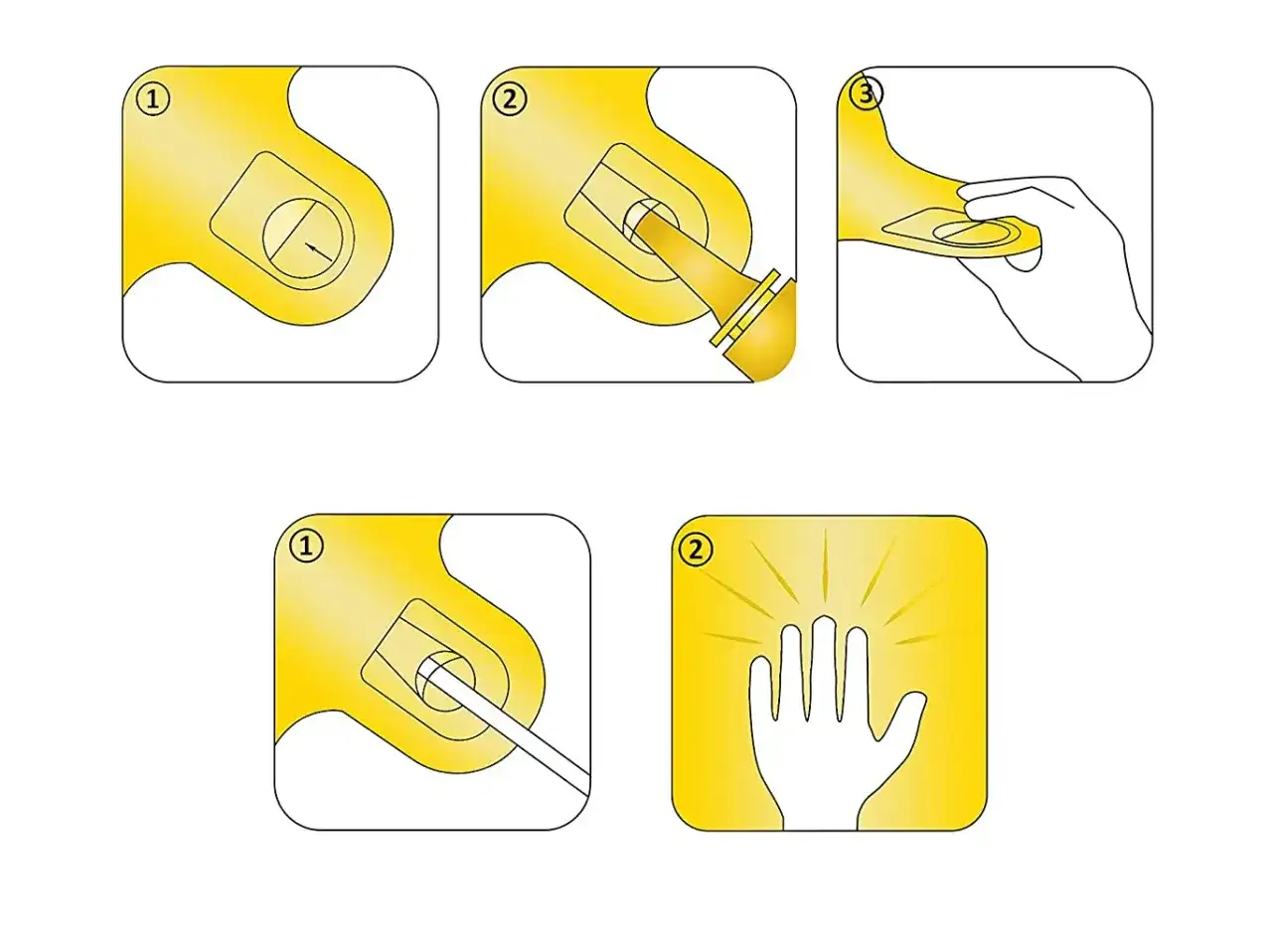 1

2

3

1

2