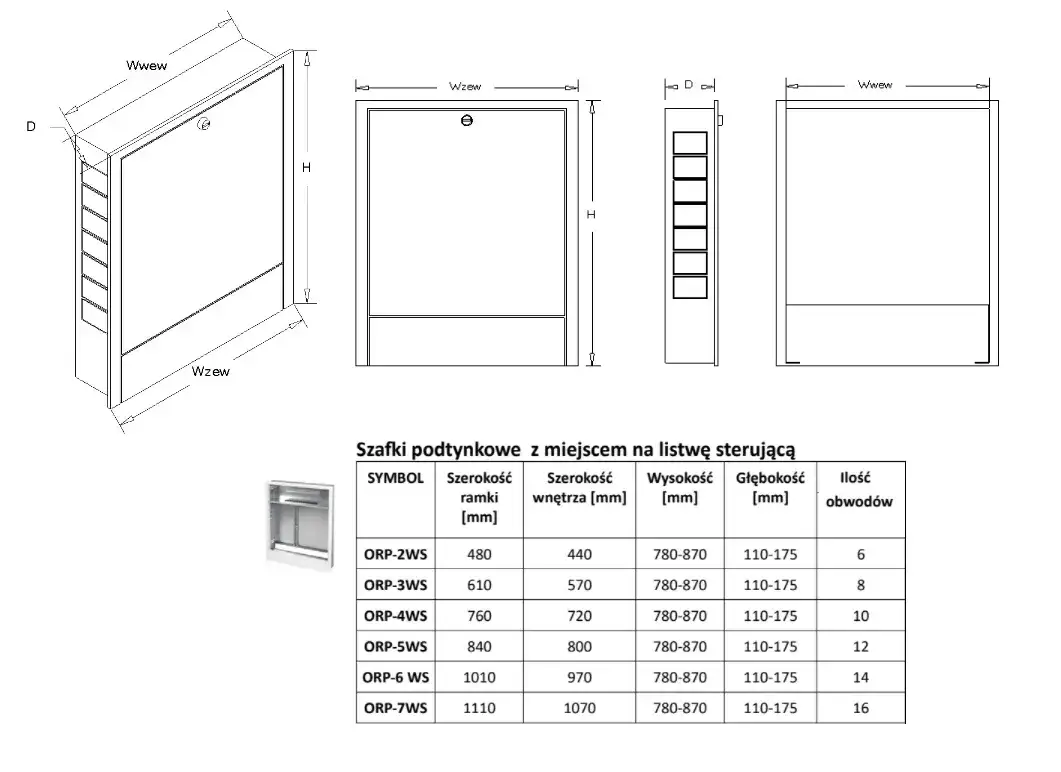 Wwew

D

H

Wzew

Wzew

H

D

Wwew

Szafki podtynkowe z miejscem na listwę sterującą

| SYMBOL | Szerokość ramki [mm] | Szerokość wnętrza [mm] | Wysokość [mm] | Głębokość [mm] | Ilość obwodów |
|---|---|---|---|---|---|
| ORP-2WS | 480 | 440 | 780-870 | 110-175 | 6 |
| ORP-3WS | 610 | 570 | 780-870 | 110-175 | 8 |
| ORP-4WS | 760 | 720 | 780-870 | 110-175 | 10 |
| ORP-5WS | 840 | 800 | 780-870 | 110-175 | 12 |
| ORP-6 WS | 1010 | 970 | 780-870 | 110-175 | 14 |
| ORP-7WS | 1110 | 1070 | 780-870 | 110-175 | 16 |