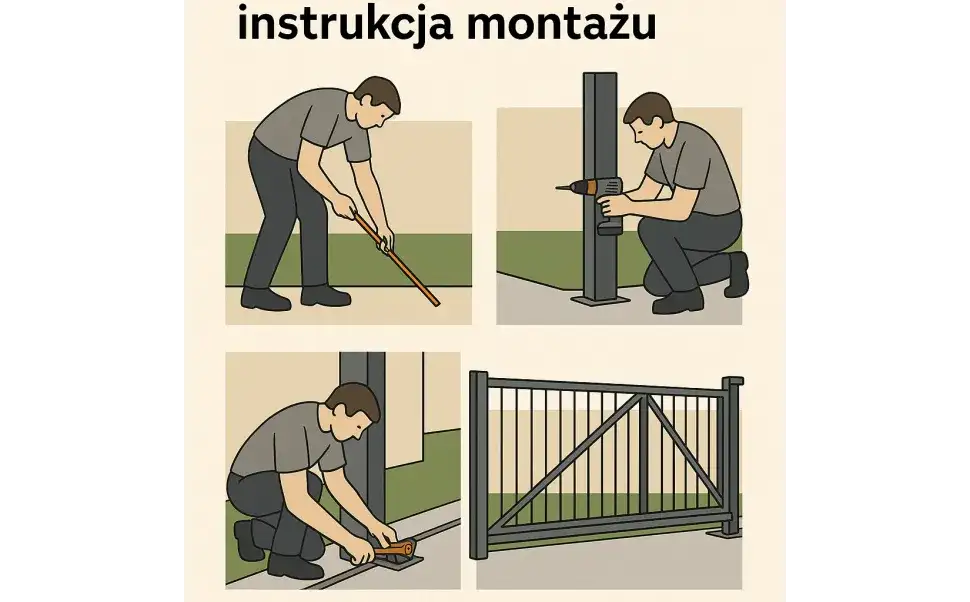 instrukcja montażu