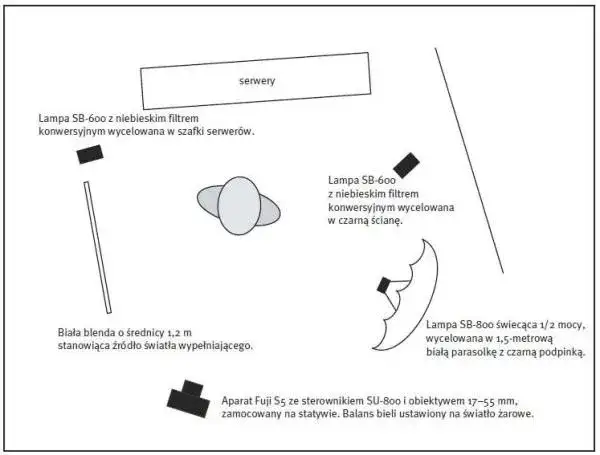 serwery

Lampa SB-600 z niebieskim filtrem konwersyjnym wycelowana w szafki serwerów.

Lampa SB-600 z niebieskim filtrem konwersyjnym wycelowana w czarną ścianę.

Biała blenda o średnicy 1,2 m stanowiąca źródło światła wypełniającego.

Lampa SB-800 świecąca 1/2 mocy, wycelowana w 1,5-metrową białą parasolkę z czarną podpinką.

Aparat Fuji S5 ze sterownikiem SU-800 i obiektywem 17–55 mm, zamocowany na statywie. Balans bieli ustawiony na światło żarowe.