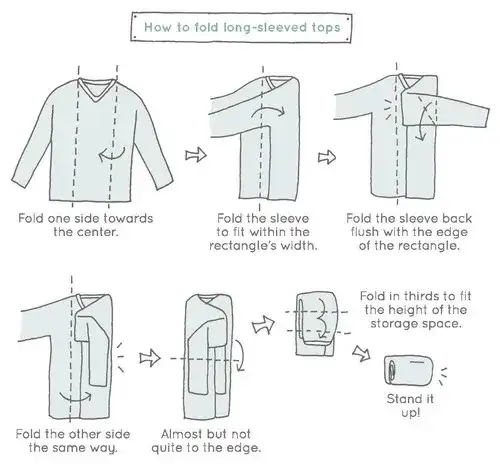 How to fold long-sleeved tops

Fold one side towards the center.

Fold the sleeve to fit within the rectangle's width.

Fold the sleeve back flush with the edge of the rectangle.

Fold the other side the same way.

Almost but not quite to the edge.

Fold in thirds to fit the height of the storage space.

Stand it up!