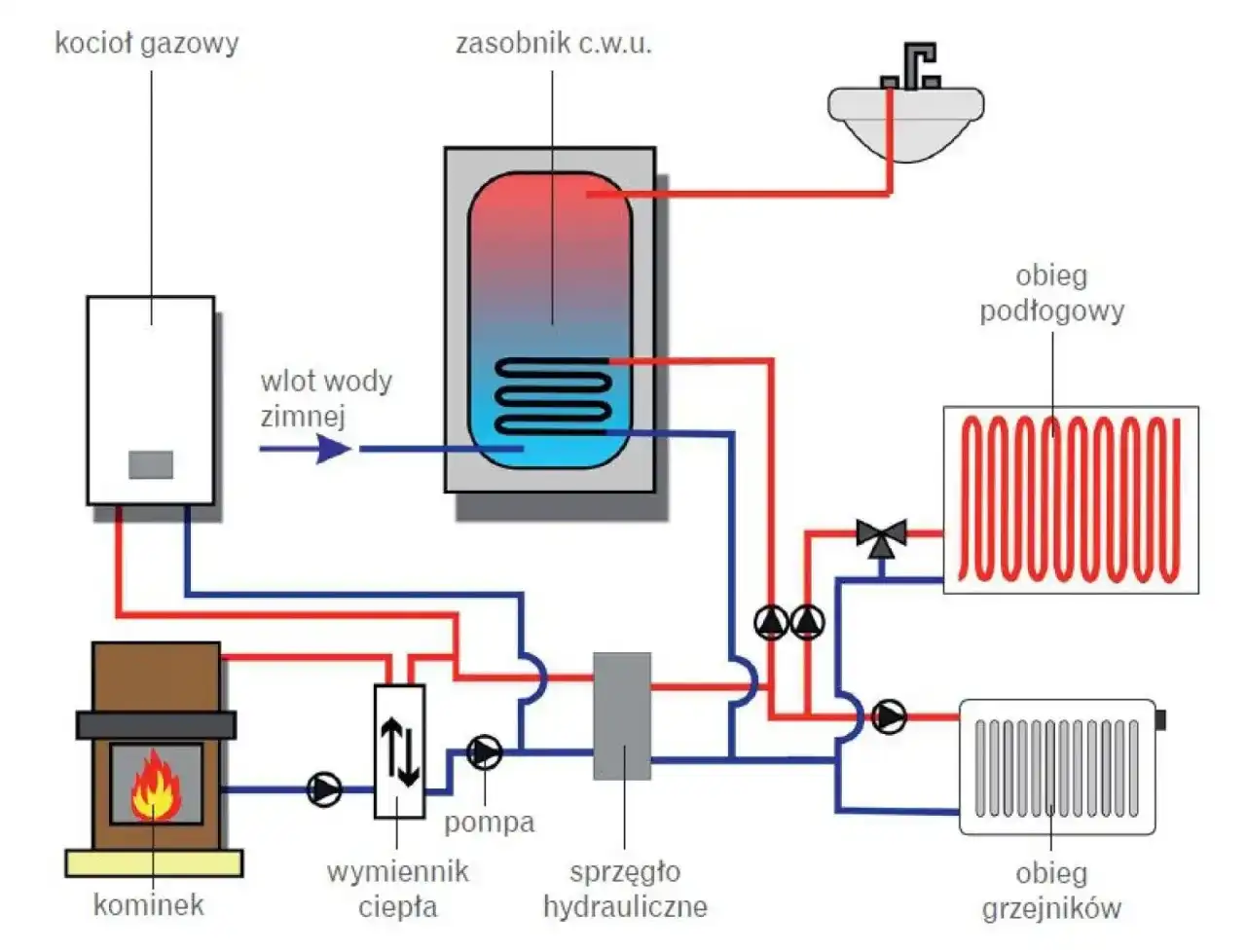 kocioł gazowy

zasobnik c.w.u.

obieg podłogowy

wlot wody zimnej

pompa

kominek

wymiennik ciepła

sprzęgło hydrauliczne

obieg grzejników