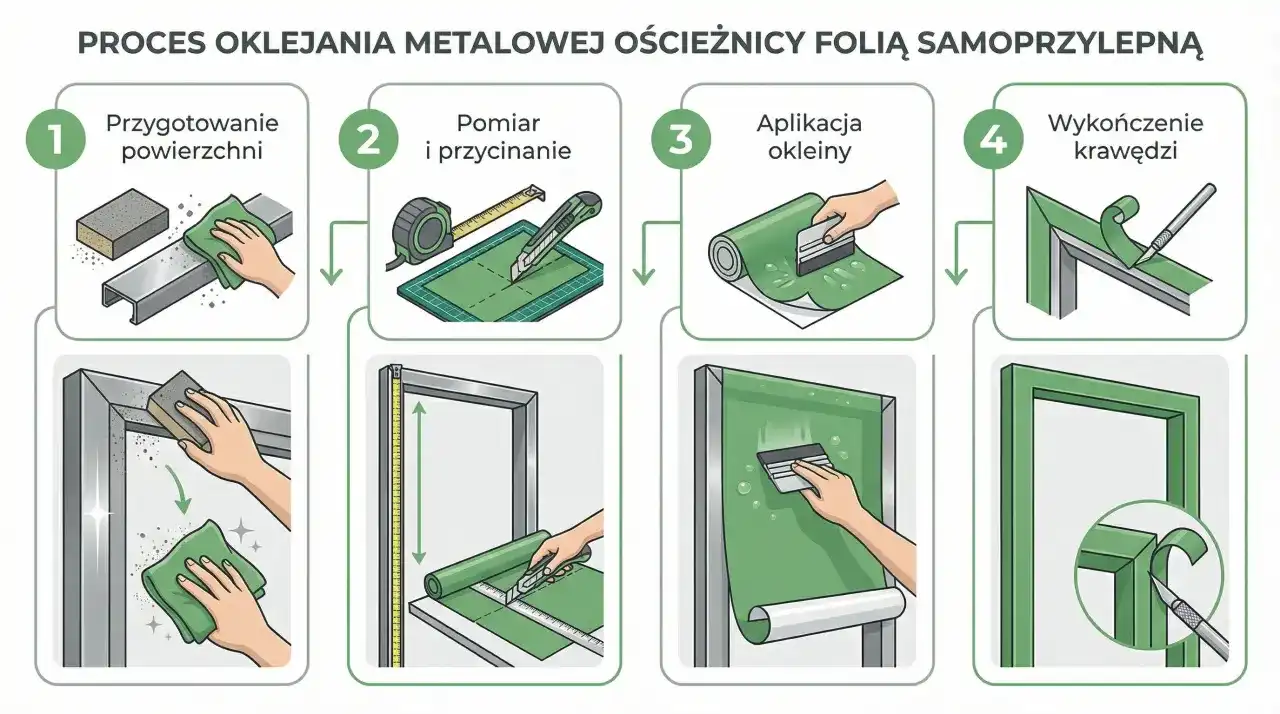 PROCES OKLEJANIA METALOWEJ OŚCIEŻNICY FOLIĄ SAMOPRZYLEPNĄ

1 Przygotowanie powierzchni

2 Pomiar i przycinanie

3 Aplikacja okleiny

4 Wykończenie krawędzi