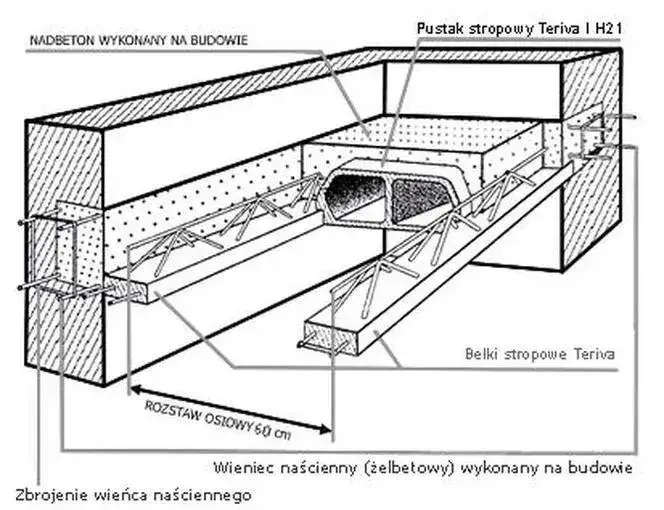 NADBETON WYKONANY NA BUDOWIE

Pustak stropowy Teriva I H21

Belki stropowe Teriva

ROZSTAW OSIOWY 60 cm

Wieniec naścienny (żelbetowy) wykonany na budowie

Zbrojenie wieńca naściennego