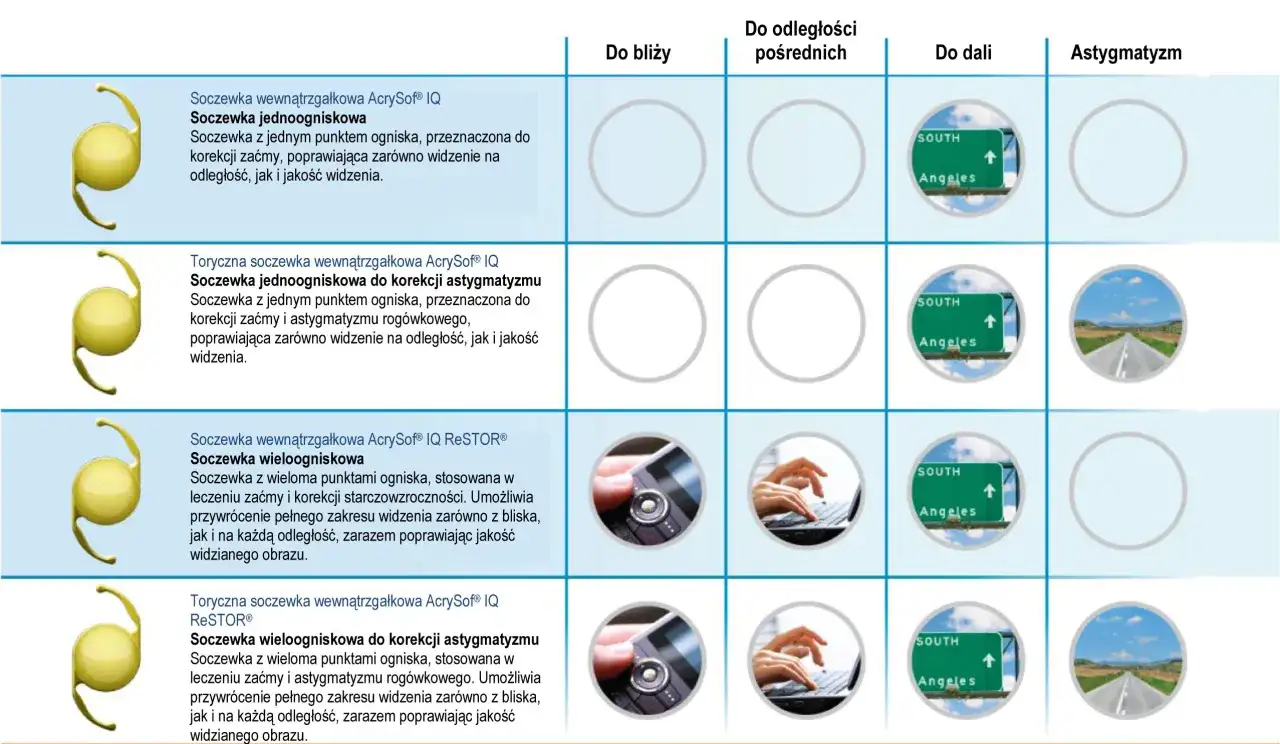 | | Do bliży | Do odległości pośrednich | Do dali | Astygmatyzm |
|---|---|---|---|---|
| Soczewka wewnątrzgałkowa AcrySof® IQ **Soczewka jednoogniskowa** Soczewka z jednym punktem ogniska, przeznaczona do korekcji zaćmy, poprawiająca zarówno widzenie na odległość, jak i jakość widzenia. | | | SOUTH Angeles | |
| Toryczna soczewka wewnątrzgałkowa AcrySof® IQ **Soczewka jednoogniskowa do korekcji astygmatyzmu** Soczewka z jednym punktem ogniska, przeznaczona do korekcji zaćmy i astygmatyzmu rogówkowego, poprawiająca zarówno widzenie na odległość, jak i jakość widzenia. | | | SOUTH Angeles | |
| Soczewka wewnątrzgałkowa AcrySof® IQ ReSTOR® **Soczewka wieloogniskowa** Soczewka z wieloma punktami ogniska, stosowana w leczeniu zaćmy i korekcji starczowzroczności. Umożliwia przywrócenie pełnego zakresu widzenia zarówno z bliska, jak i na każdą odległość, zarazem poprawiając jakość widzianego obrazu. | | | SOUTH Angeles | |
| Toryczna soczewka wewnątrzgałkowa AcrySof® IQ ReSTOR® **Soczewka wieloogniskowa do korekcji astygmatyzmu** Soczewka z wieloma punktami ogniska, stosowana w leczeniu zaćmy i astygmatyzmu rogówkowego. Umożliwia przywrócenie pełnego zakresu widzenia zarówno z bliska, jak i na każdą odległość, zarazem poprawiając jakość widzianego obrazu. | | | SOUTH Angeles | |