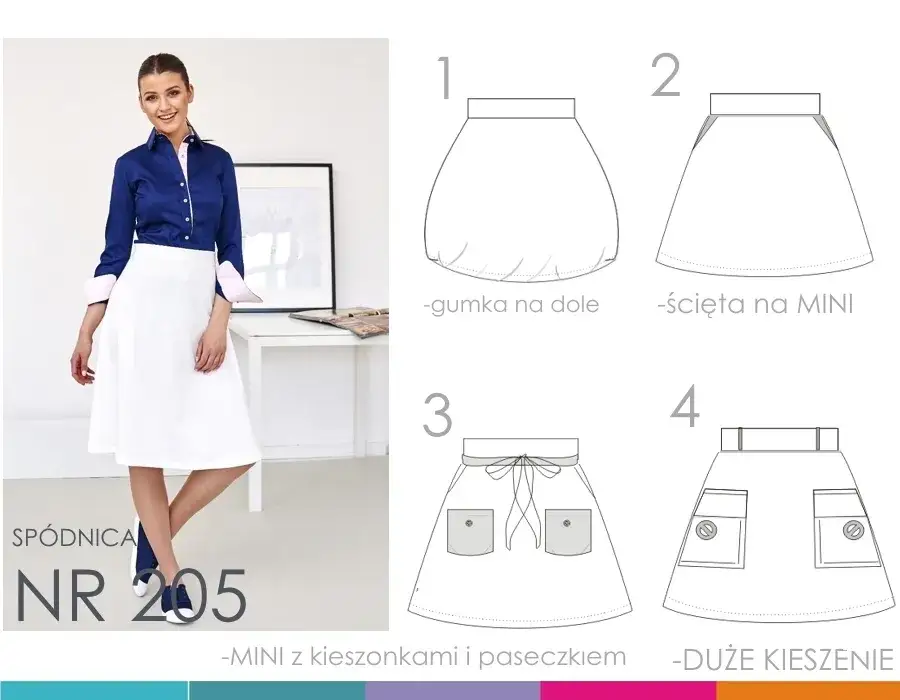 SPÓDNICA
NR 205

1
-gumka na dole

2
-ścięta na MINI

3
-MINI z kieszonkami i paseczkiem

4
-DUŻE KIESZENIE