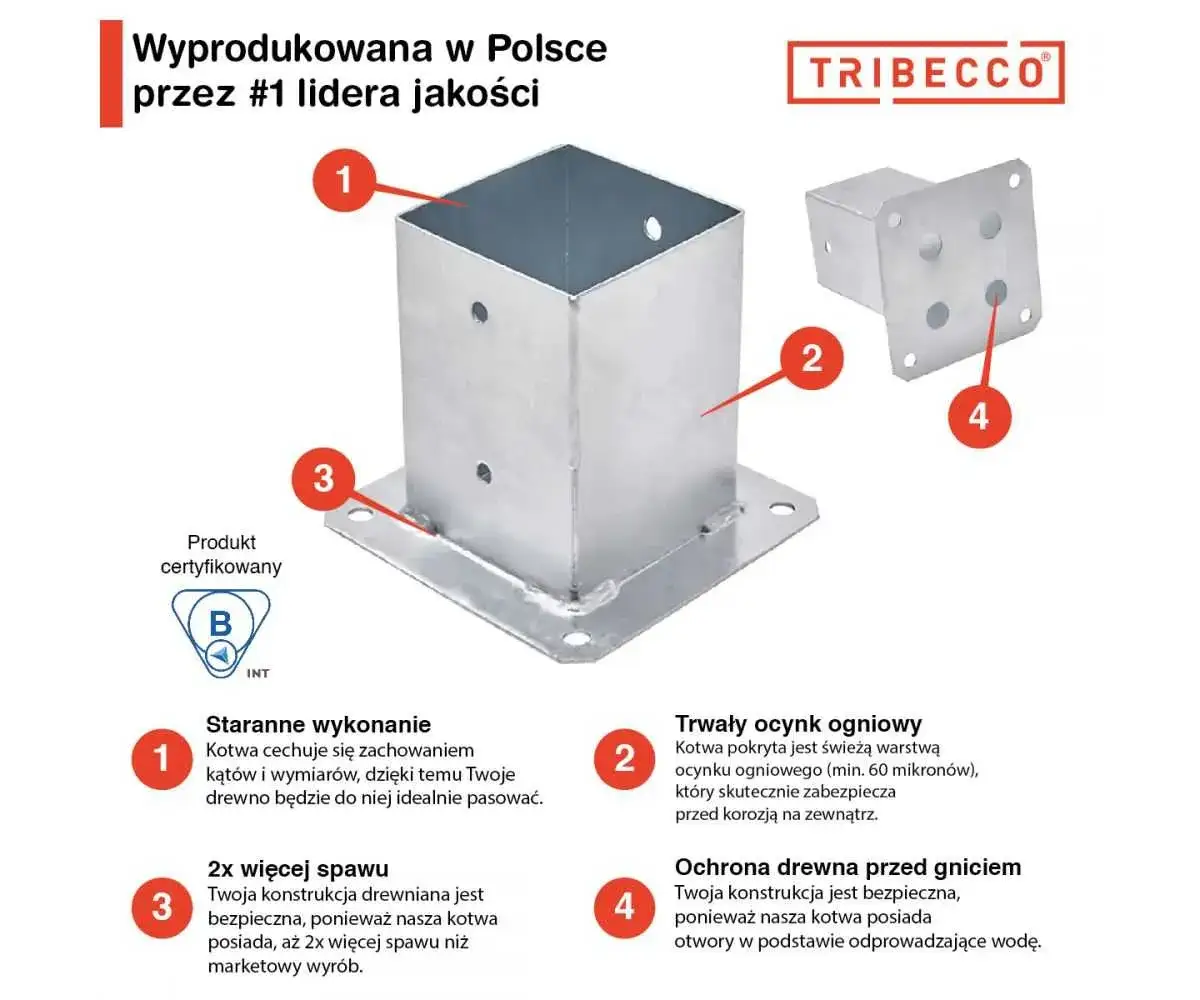 Wyprodukowana w Polsce przez #1 lidera jakości

TRIBECCO®

1

2

3

4

Produkt certyfikowany

B

INT

1 Staranne wykonanie
Kotwa cechuje się zachowaniem kątów i wymiarów, dzięki temu Twoje drewno będzie do niej idealnie pasować.

2 Trwały ocynk ogniowy
Kotwa pokryta jest świeżą warstwą ocynku ogniowego (min. 60 mikronów), który skutecznie zabezpiecza przed korozją na zewnątrz.

3 2x więcej spawu
Twoja konstrukcja drewniana jest bezpieczna, ponieważ nasza kotwa posiada, aż 2x więcej spawu niż marketowy wyrób.

4 Ochrona drewna przed gniciem
Twoja konstrukcja jest bezpieczna, ponieważ nasza kotwa posiada otwory w podstawie odprowadzające wodę.