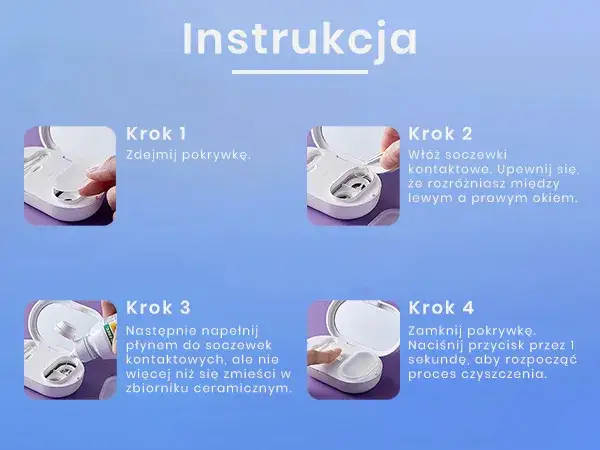 Instrukcja

Krok 1
Zdejmij pokrywkę.

Krok 2
Włóż soczewki kontaktowe. Upewnij się, że rozróżniasz między lewym a prawym okiem.

Krok 3
Następnie napełnij płynem do soczewek kontaktowych, ale nie więcej niż się zmieści w zbiorniku ceramicznym.

Krok 4
Zamknij pokrywkę. Naciśnij przycisk przez 1 sekundę, aby rozpocząć proces czyszczenia.