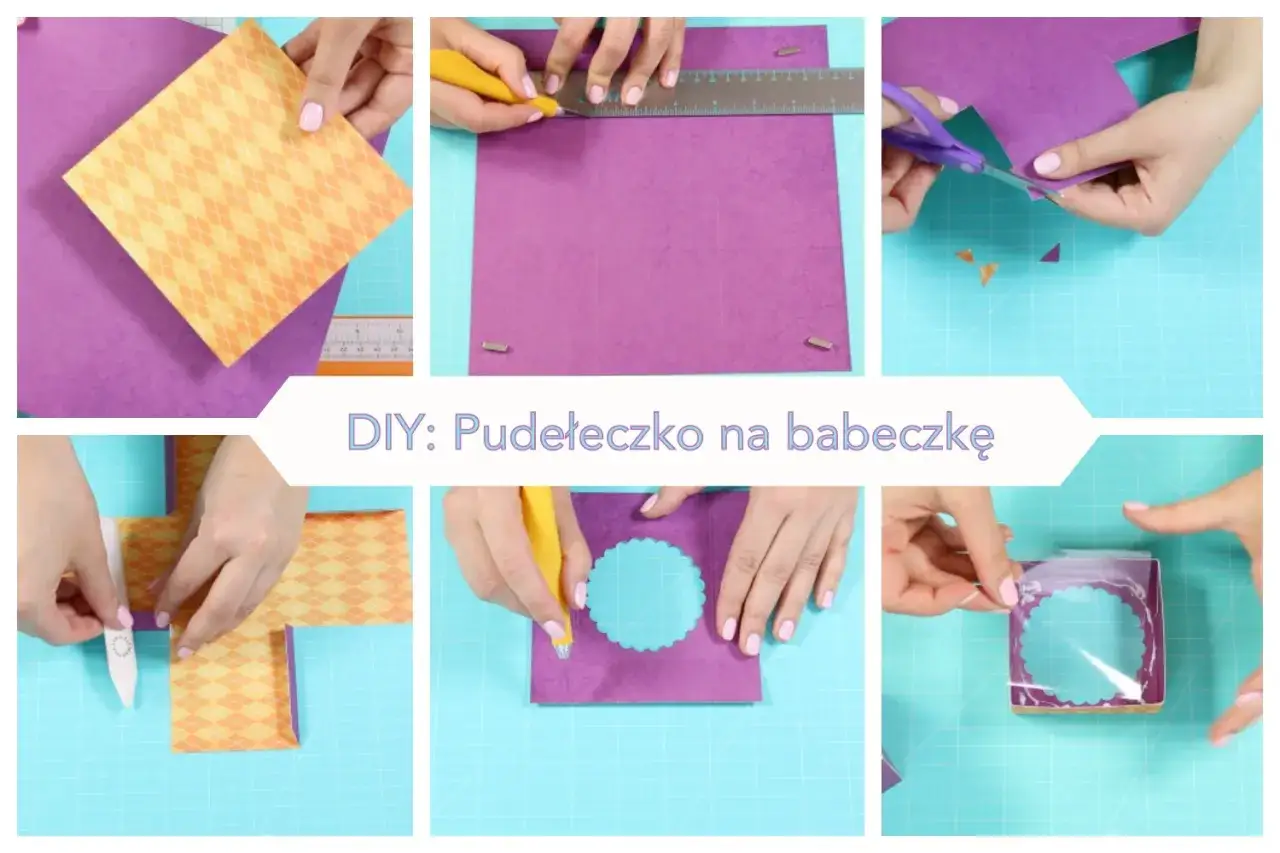 DIY: Pudełeczko na babeczkę