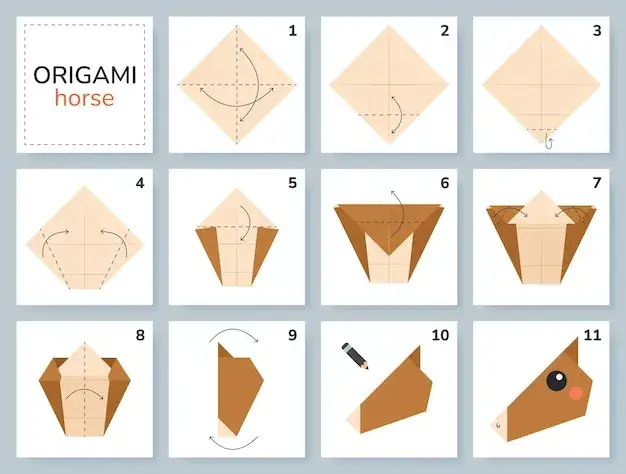 ORIGAMI
horse

1

2

3

4

5

6

7

8

9

10

11