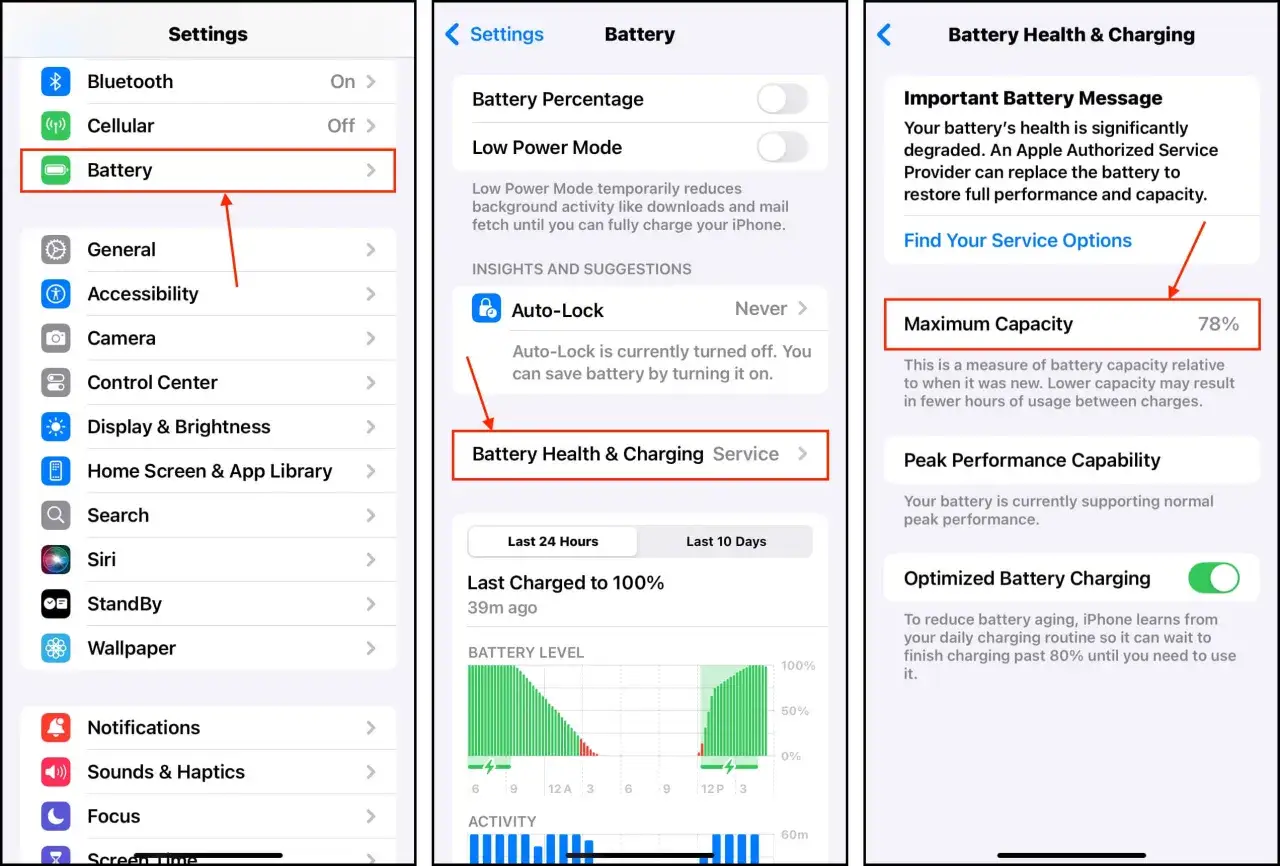 Settings

Bluetooth On

Cellular Off

Battery

General

Accessibility

Camera

Control Center

Display & Brightness

Home Screen & App Library

Search

Siri

StandBy

Wallpaper

Notifications

Sounds & Haptics

Focus

Screen Time

Settings Battery

Battery Percentage

Low Power Mode

Low Power Mode temporarily reduces background activity like downloads and mail fetch until you can fully charge your iPhone.

INSIGHTS AND SUGGESTIONS

Auto-Lock Never

Auto-Lock is currently turned off. You can save battery by turning it on.

Battery Health & Charging Service

Last 24 Hours Last 10 Days

Last Charged to 100%

39m ago

BATTERY LEVEL

100%

50%

0%

6 9 12 A 3 6 9 12 P 3

ACTIVITY

60m

Battery Health & Charging

Important Battery Message

Your battery's health is significantly degraded. An Apple Authorized Service Provider can replace the battery to restore full performance and capacity.

Find Your Service Options

Maximum Capacity 78%

This is a measure of battery capacity relative to when it was new. Lower capacity may result in fewer hours of usage between charges.

Peak Performance Capability

Your battery is currently supporting normal peak performance.

Optimized Battery Charging

To reduce battery aging, iPhone learns from your daily charging routine so it can wait to finish charging past 80% until you need to use it.