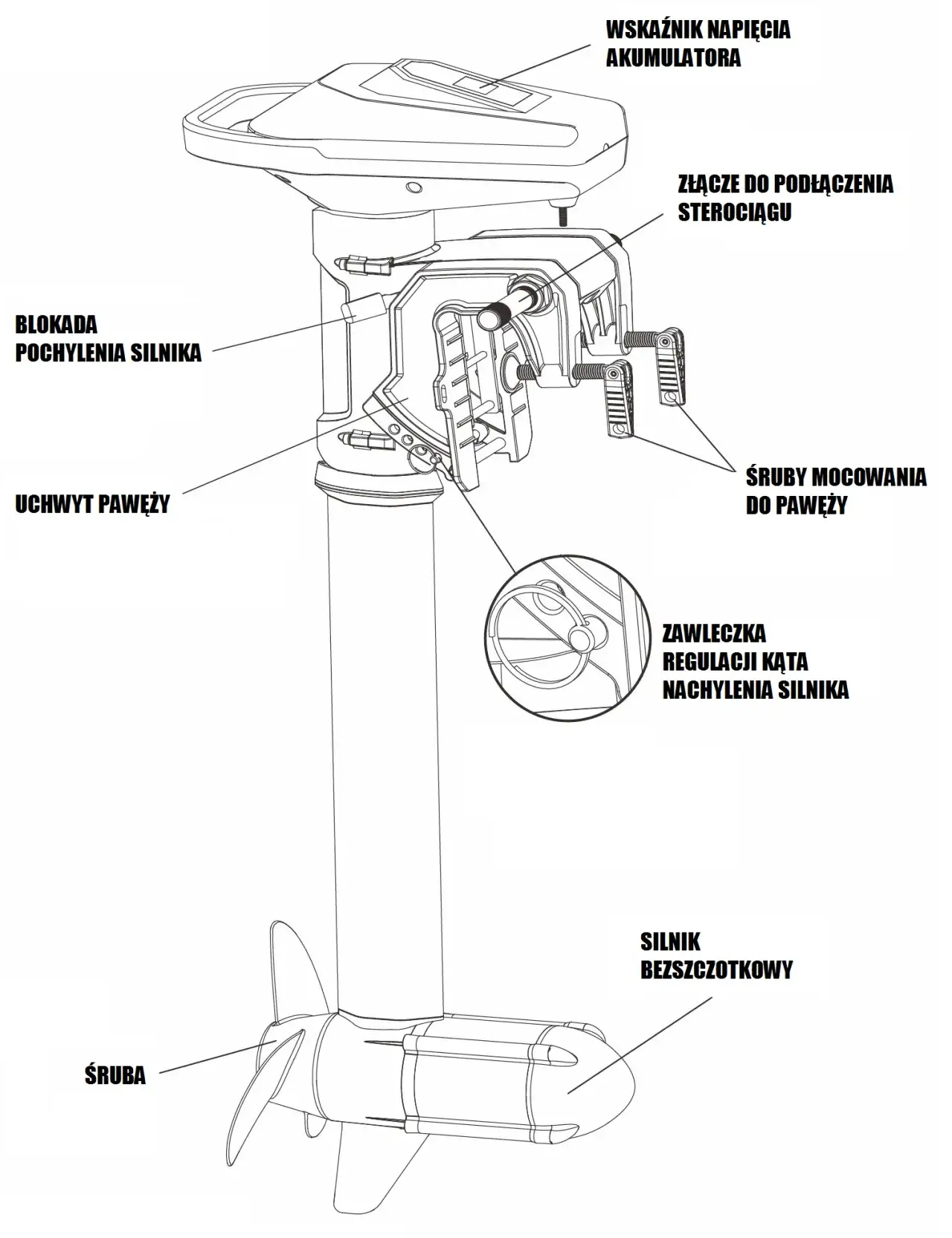 WSKAŹNIK NAPIĘCIA AKUMULATORA

ZŁĄCZE DO PODŁĄCZENIA STEROCIĄGU

BLOKADA POCHYLENIA SILNIKA

UCHWYT PAWĘŻY

ŚRUBY MOCOWANIA DO PAWĘŻY

ZAWLECZKA REGULACJI KĄTA NACHYLENIA SILNIKA

SILNIK BEZSZCZOTKOWY

ŚRUBA