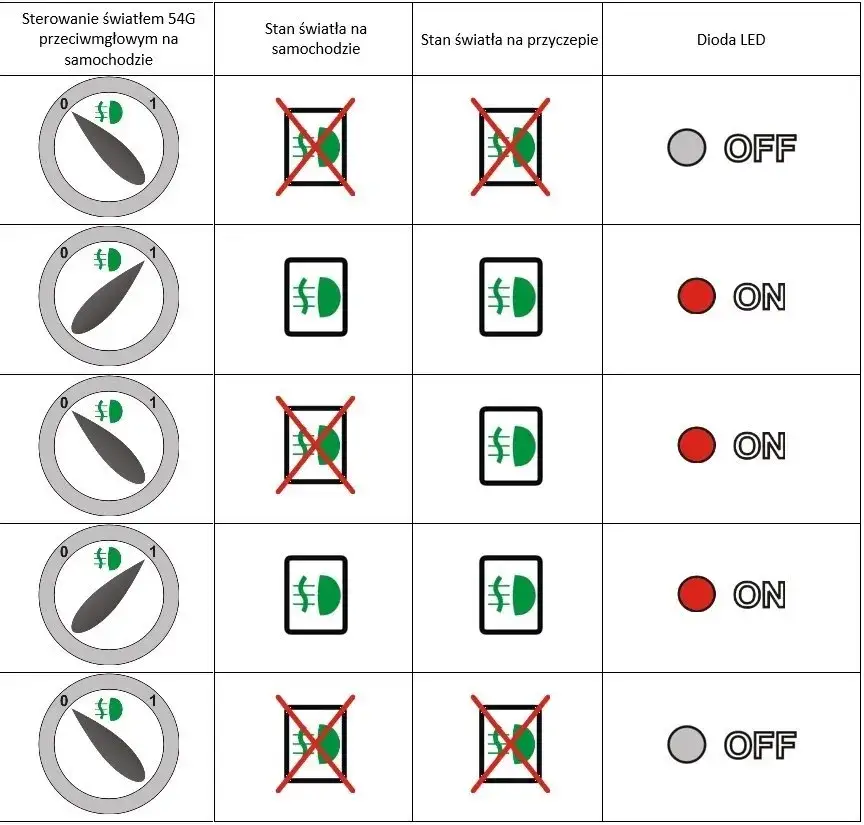 | Sterowanie światłem 54G przeciwmgłowym na samochodzie | Stan światła na samochodzie | Stan światła na przyczepie | Dioda LED |
|---|---|---|---|
| 0 1 | | | OFF |
| 0 1 | | | ON |
| 0 1 | | | ON |
| 0 1 | | | ON |
| 0 1 | | | OFF |