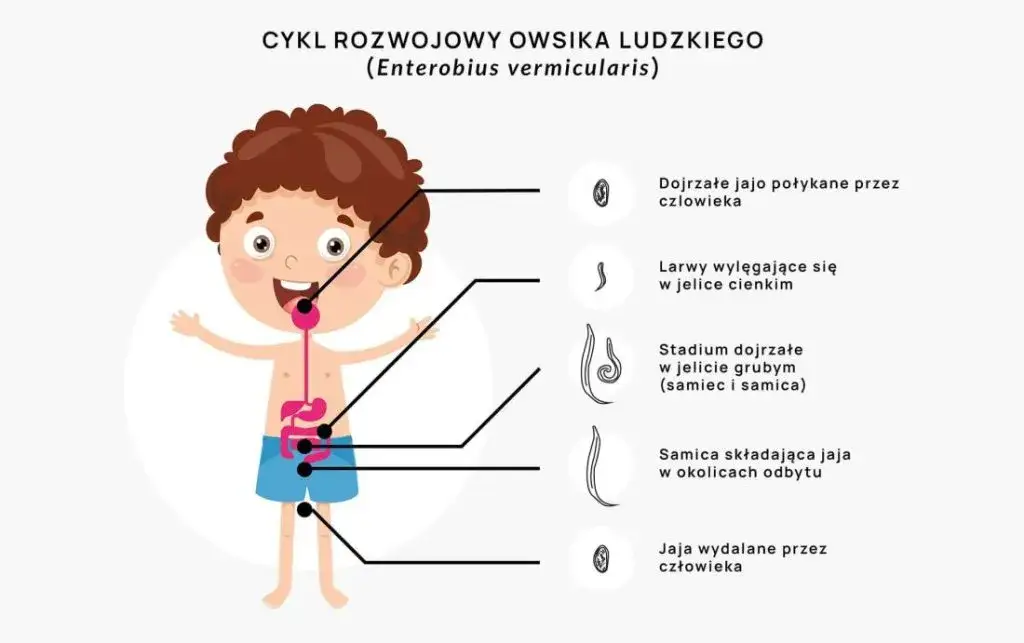 CYKL ROZWOJOWY OWSIKA LUDZKIEGO
(Enterobius vermicularis)

Dojrzałe jajo połykane przez człowieka

Larwy wylęgające się w jelicie cienkim

Stadium dojrzałe w jelicie grubym (samiec i samica)

Samica składająca jaja w okolicach odbytu

Jaja wydalane przez człowieka