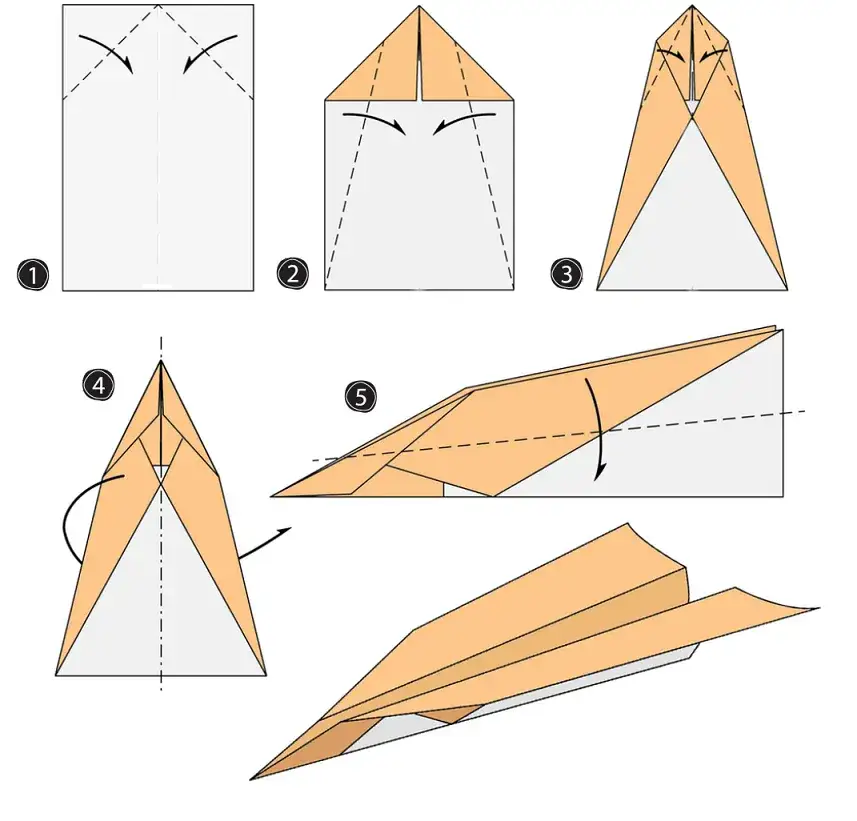 1
2
3
4
5