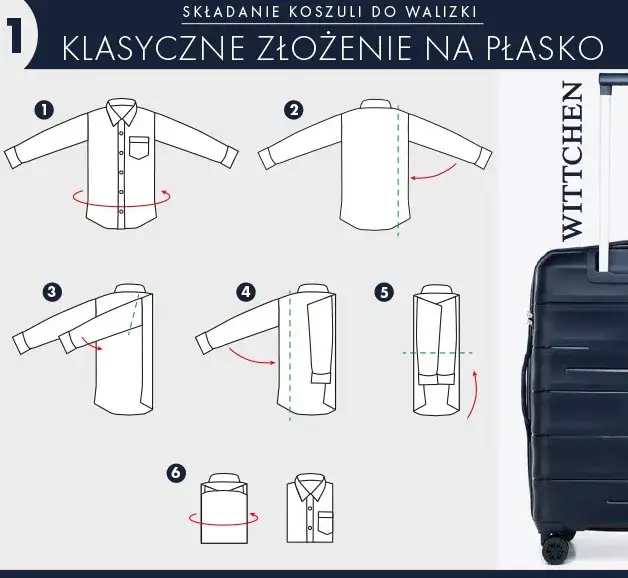 1

SKŁADANIE KOSZULI DO WALIZKI

KLASYCZNE ZŁOŻENIE NA PŁASKO

1

2

3

4

5

6

WITTCHEN