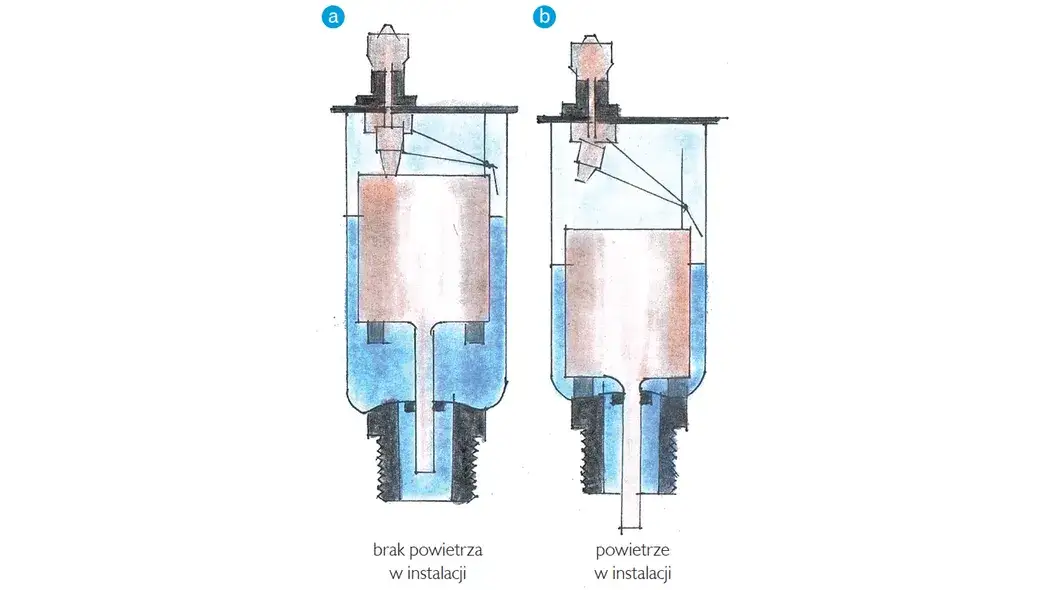 a

b

brak powietrza
w instalacji

powietrze
w instalacji