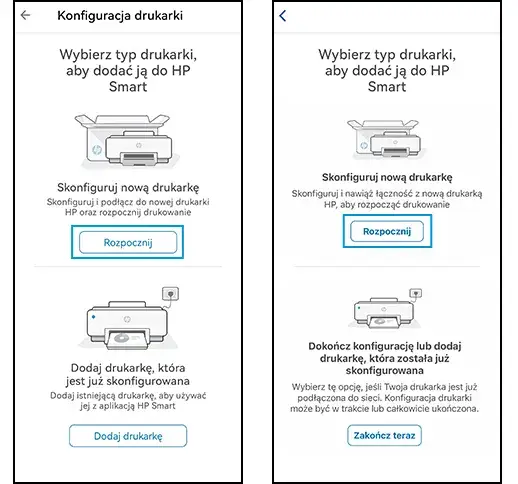 Konfiguracja drukarki

Wybierz typ drukarki, aby dodać ją do HP Smart

Skonfiguruj nową drukarkę

Skonfiguruj i podłącz do nowej drukarki HP oraz rozpocznij drukowanie

Rozpocznij

Dodaj drukarkę, która jest już skonfigurowana

Dodaj istniejącą drukarkę, aby używać jej z aplikacją HP Smart

Dodaj drukarkę

Wybierz typ drukarki, aby dodać ją do HP Smart

Skonfiguruj nową drukarkę

Skonfiguruj i nawiąż łączność z nową drukarką HP, aby rozpocząć drukowanie

Rozpocznij

Dokończ konfigurację lub dodaj drukarkę, która została już skonfigurowana

Wybierz tę opcję, jeśli Twoja drukarka jest już podłączona do sieci. Konfiguracja drukarki może być w trakcie lub całkowicie ukończona.

Zakończ teraz