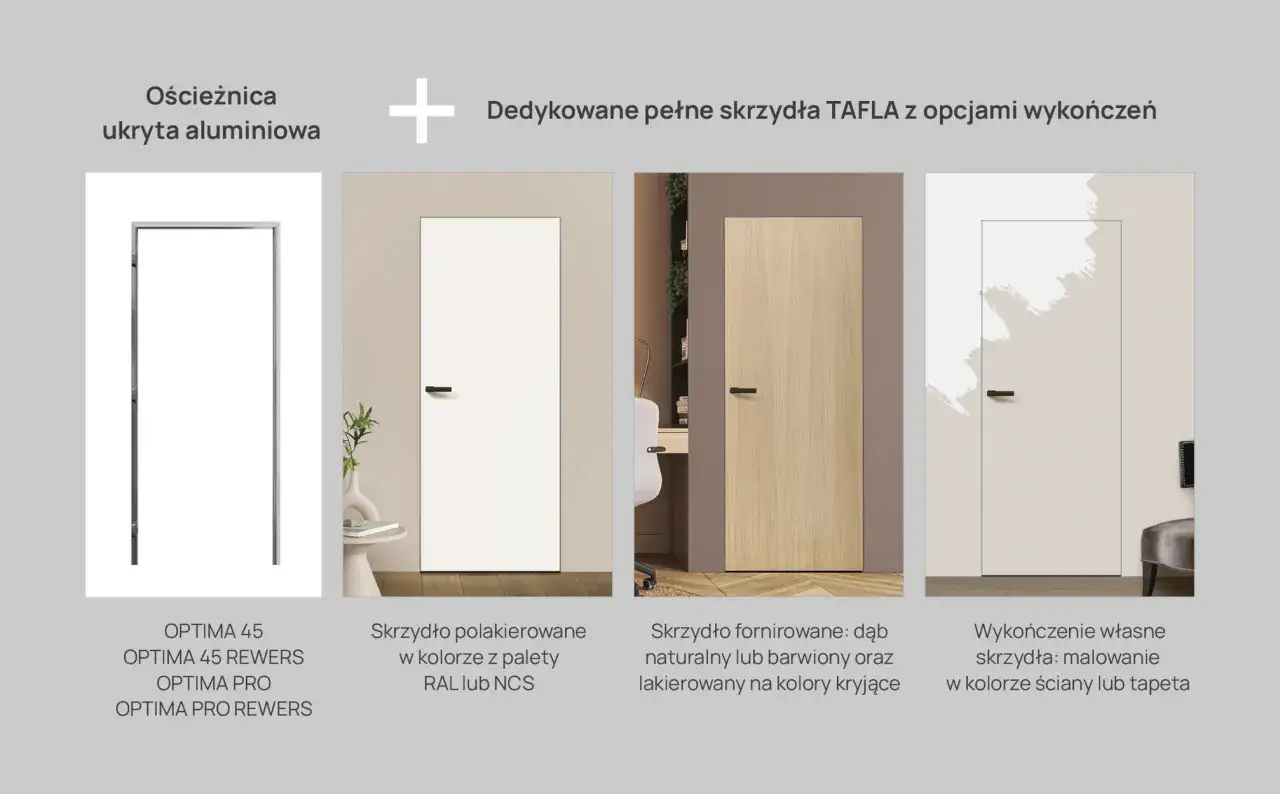 Ościeżnica ukryta aluminiowa

+

Dedykowane pełne skrzydła TAFLA z opcjami wykończeń

OPTIMA 45
OPTIMA 45 REWERS
OPTIMA PRO
OPTIMA PRO REWERS

Skrzydło polakierowane w kolorze z palety RAL lub NCS

Skrzydło fornirowane: dąb naturalny lub barwiony oraz lakierowany na kolory kryjące

Wykończenie własne skrzydła: malowanie w kolorze ściany lub tapeta