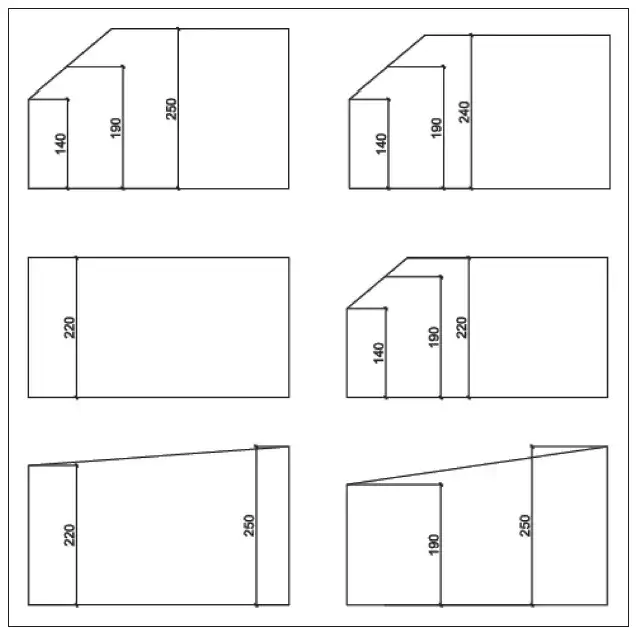 140
190
250

140
190
240

220

140
190
220

220
250

190
250