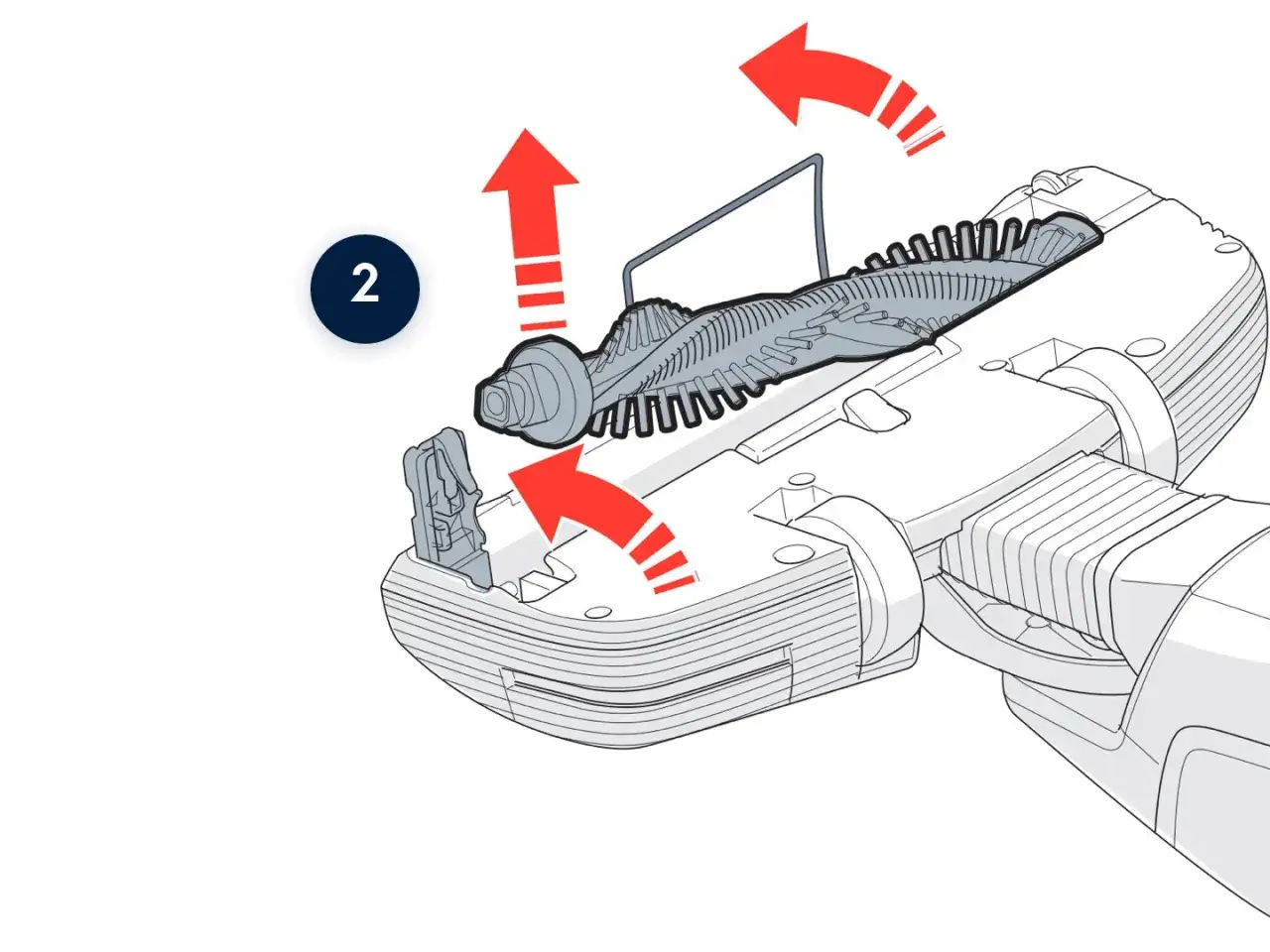 2