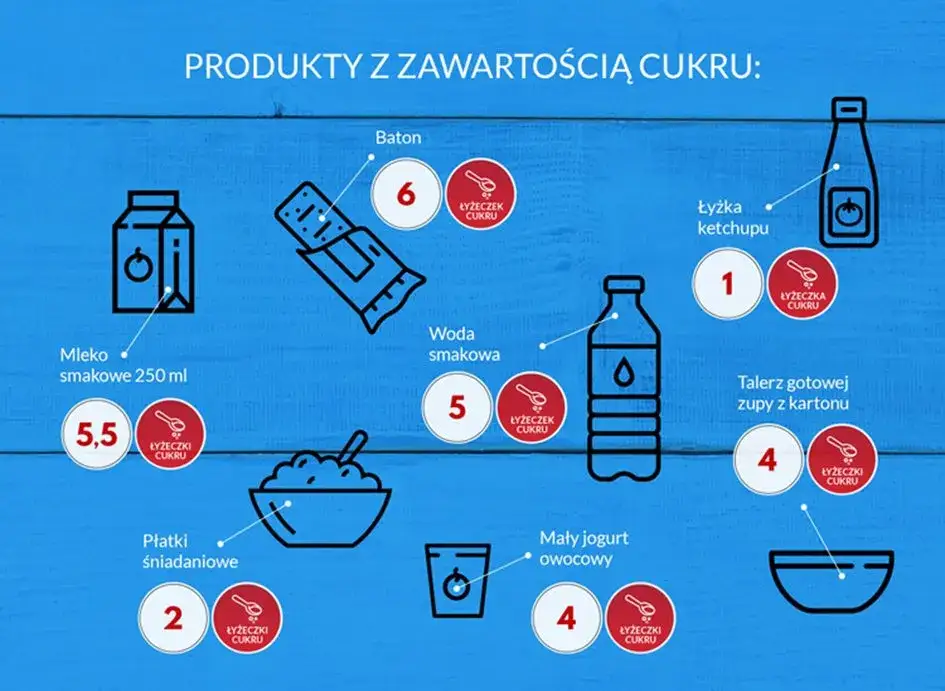 PRODUKTY Z ZAWARTOŚCIĄ CUKRU:

Baton
6 ŁYŻECZEK CUKRU

Łyżka ketchupu
1 ŁYŻECZKA CUKRU

Mleko smakowe 250 ml
5,5 ŁYŻECZKI CUKRU

Woda smakowa
5 ŁYŻECZEK CUKRU

Talerz gotowej zupy z kartonu
4 ŁYŻECZKI CUKRU

Płatki śniadaniowe
2 ŁYŻECZKI CUKRU

Mały jogurt owocowy
4 ŁYŻECZKI CUKRU