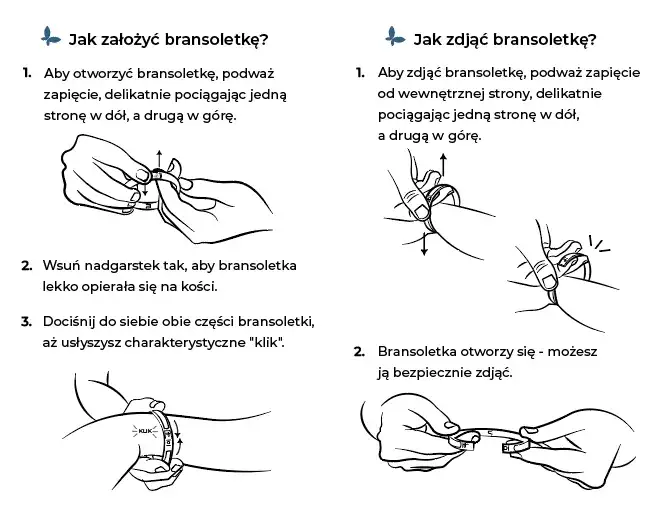 Jak założyć bransoletkę?

1. Aby otworzyć bransoletkę, podważ zapięcie, delikatnie pociągając jedną stronę w dół, a drugą w górę.

2. Wsuń nadgarstek tak, aby bransoletka lekko opierała się na kości.

3. Dociśnij do siebie obie części bransoletki, aż usłyszysz charakterystyczne "klik".

KLIK

Jak zdjąć bransoletkę?

1. Aby zdjąć bransoletkę, podważ zapięcie od wewnętrznej strony, delikatnie pociągając jedną stronę w dół, a drugą w górę.

2. Bransoletka otworzy się - możesz ją bezpiecznie zdjąć.