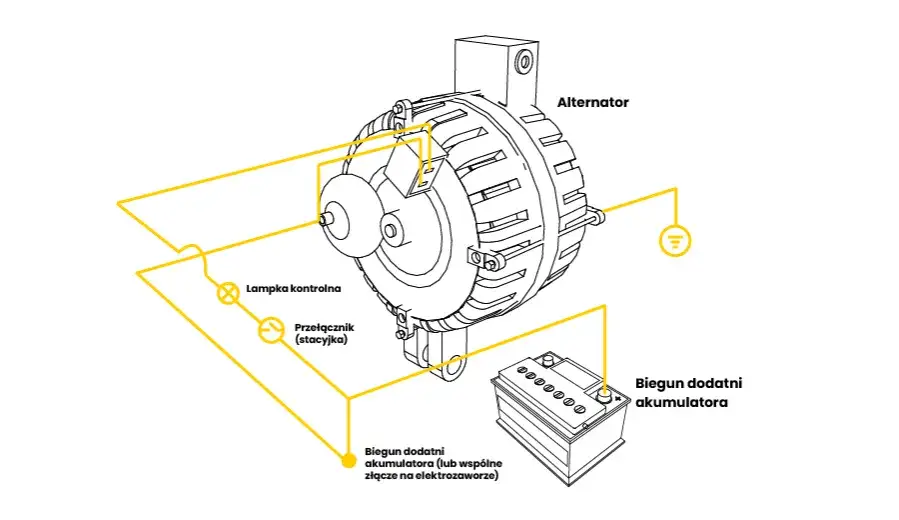 Alternator

Lampka kontrolna

Przełącznik (stacyjka)

Biegun dodatni akumulatora

Biegun dodatni akumulatora (lub wspólne złącze na elektrozaworze)