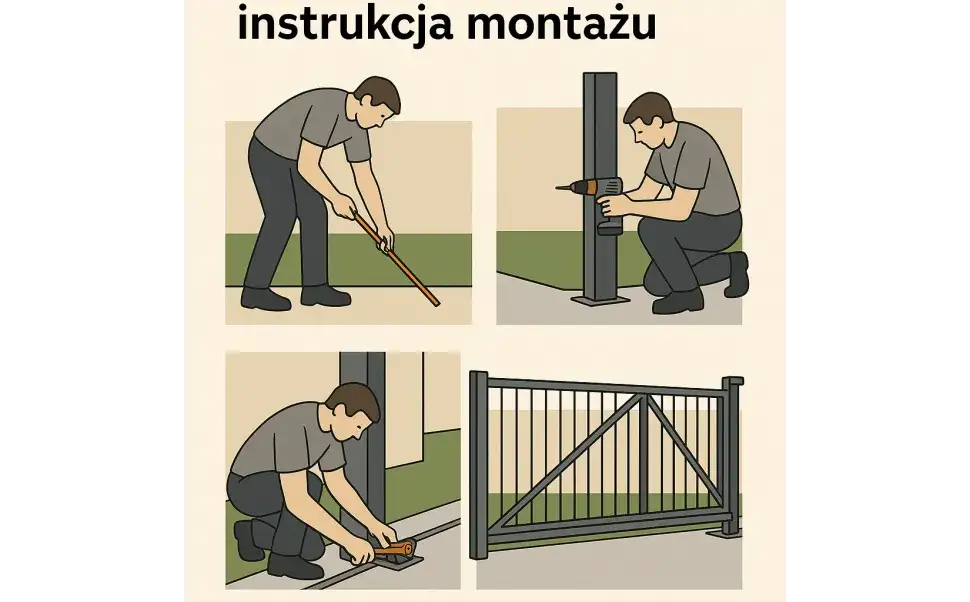 instrukcja montażu