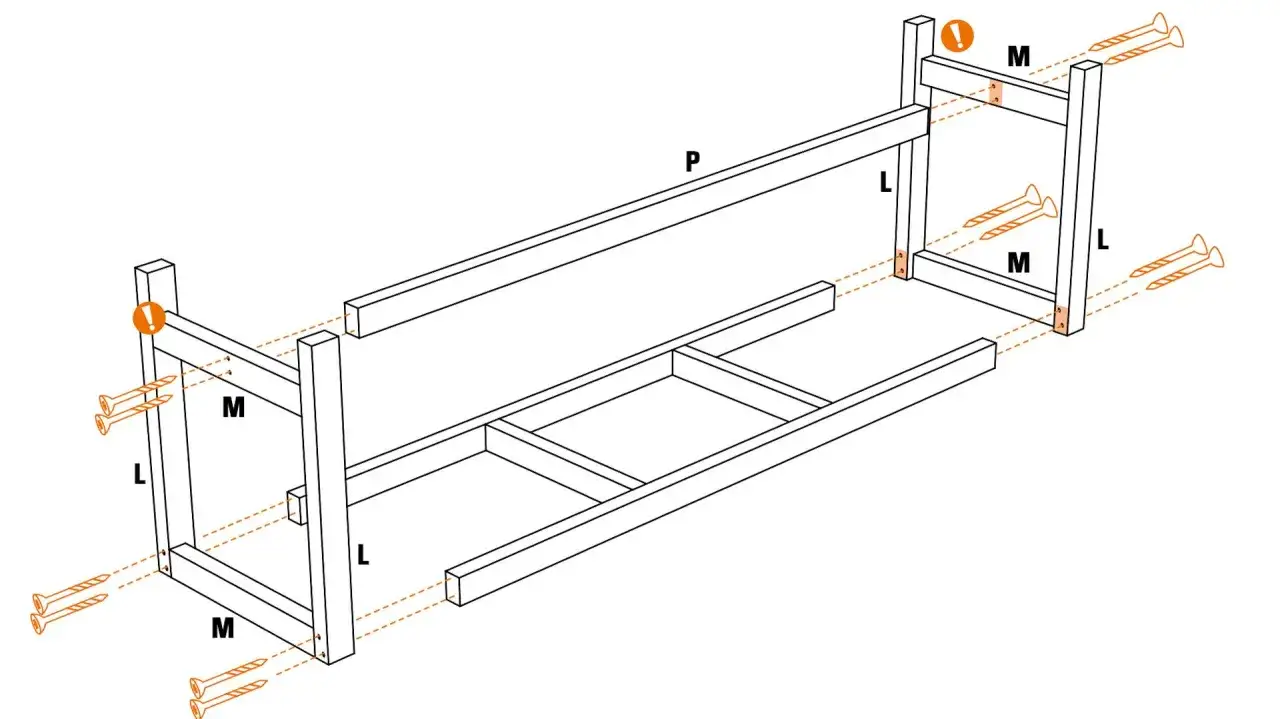 !
M
P
L
L
M
!
M
L
L
M