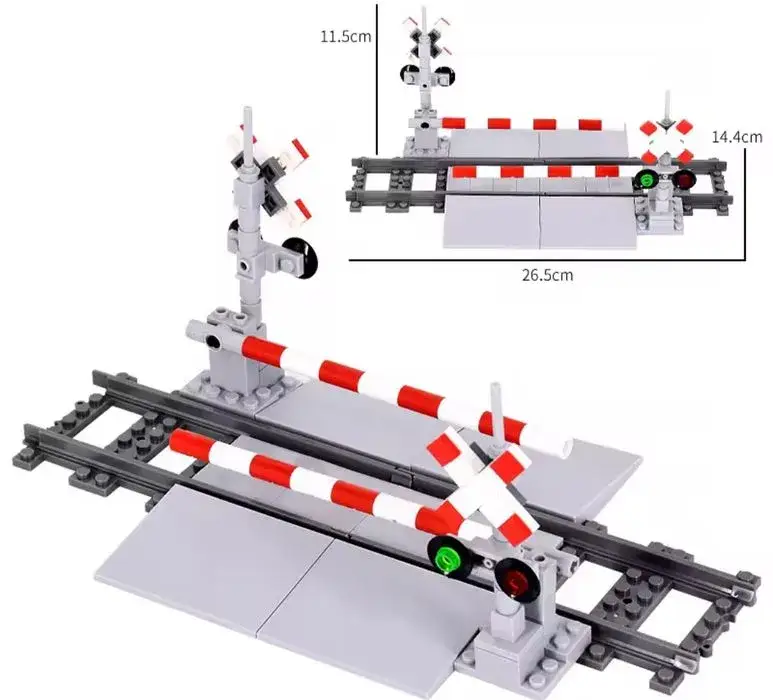 11.5cm

14.4cm

26.5cm