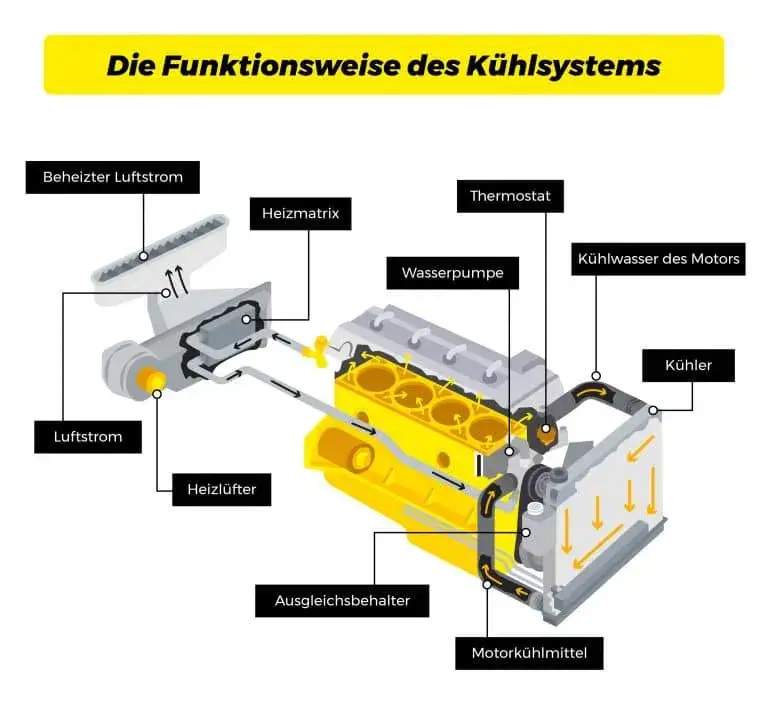 Die Funktionsweise des Kühlsystems

Beheizter Luftstrom

Heizmatrix

Thermostat

Wasserpumpe

Kühlwasser des Motors

Kühler

Luftstrom

Heizlüfter

Ausgleichsbehalter

Motorkühlmittel