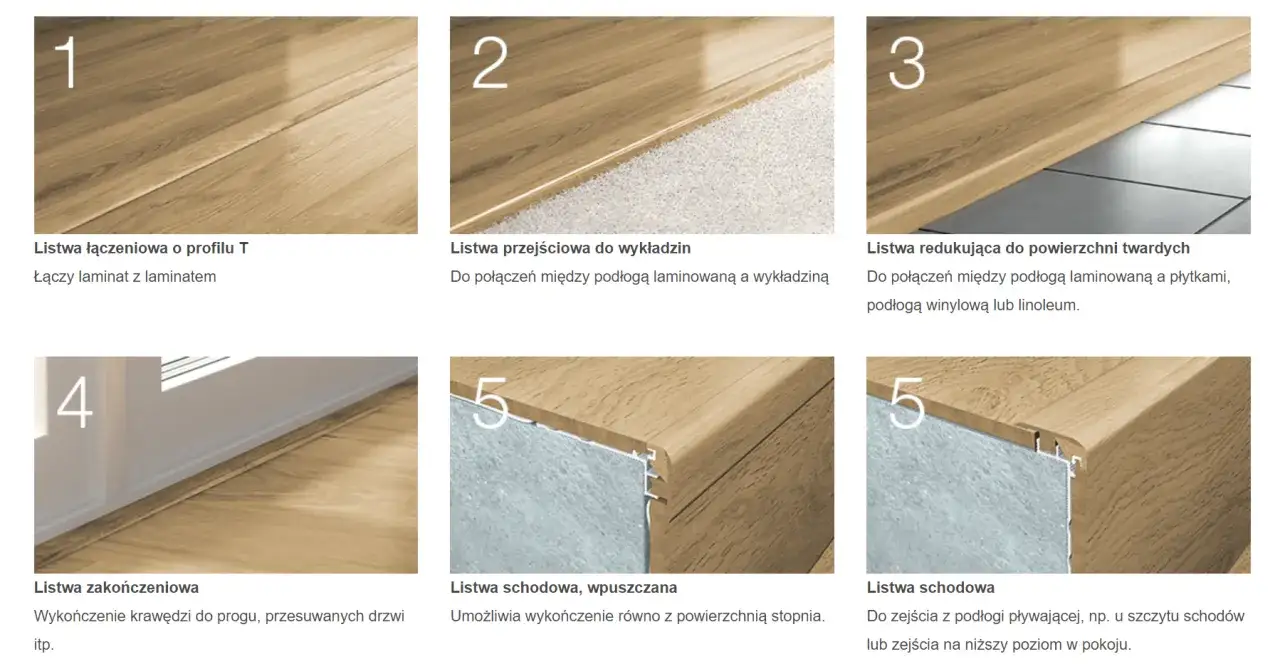 1

Listwa łączeniowa o profilu T

Łączy laminat z laminatem

2

Listwa przejściowa do wykładzin

Do połączeń między podłogą laminowaną a wykładziną

3

Listwa redukująca do powierzchni twardych

Do połączeń między podłogą laminowaną a płytkami, podłogą winylową lub linoleum.

4

Listwa zakończeniowa

Wykończenie krawędzi do progu, przesuwanych drzwi itp.

5

Listwa schodowa, wpuszczana

Umożliwia wykończenie równo z powierzchnią stopnia.

5

Listwa schodowa

Do zejścia z podłogi pływającej, np. u szczytu schodów lub zejścia na niższy poziom w pokoju.