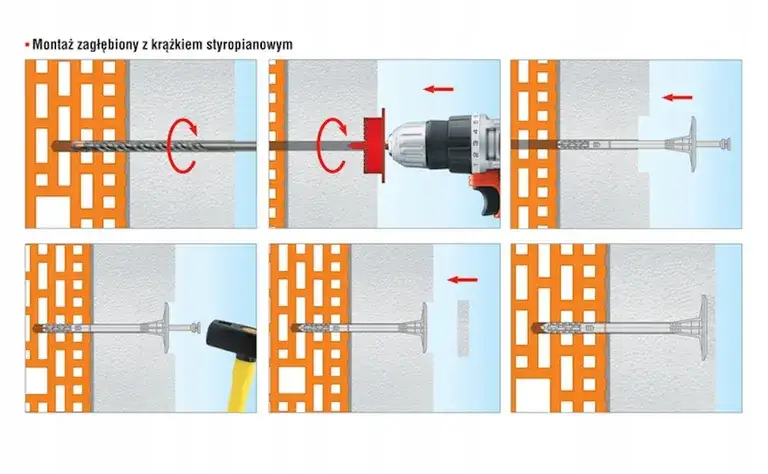 Montaż zagłębiony z krążkiem styropianowym