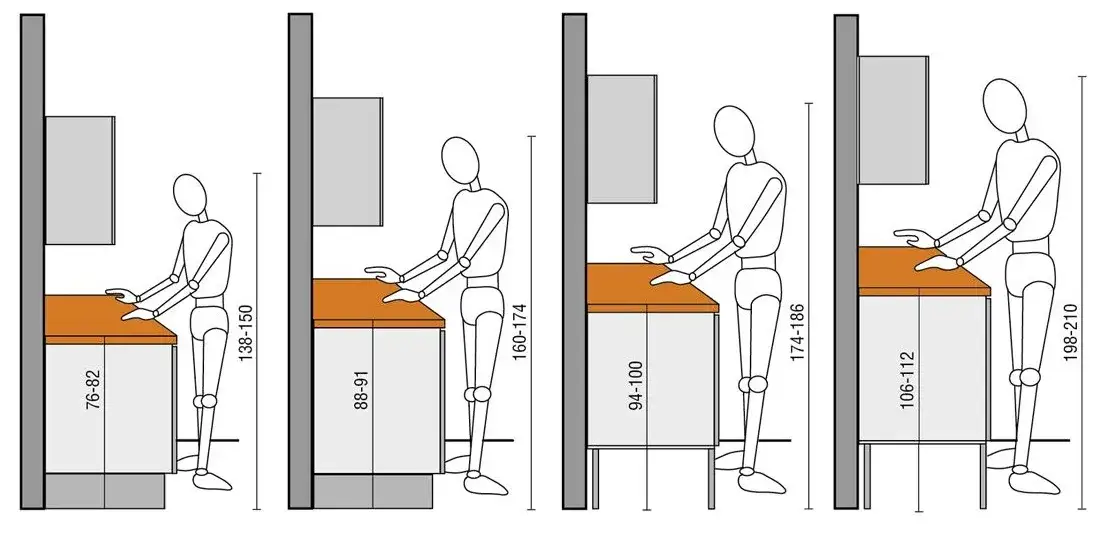 76-82
138-150
88-91
160-174
94-100
174-186
106-112
198-210