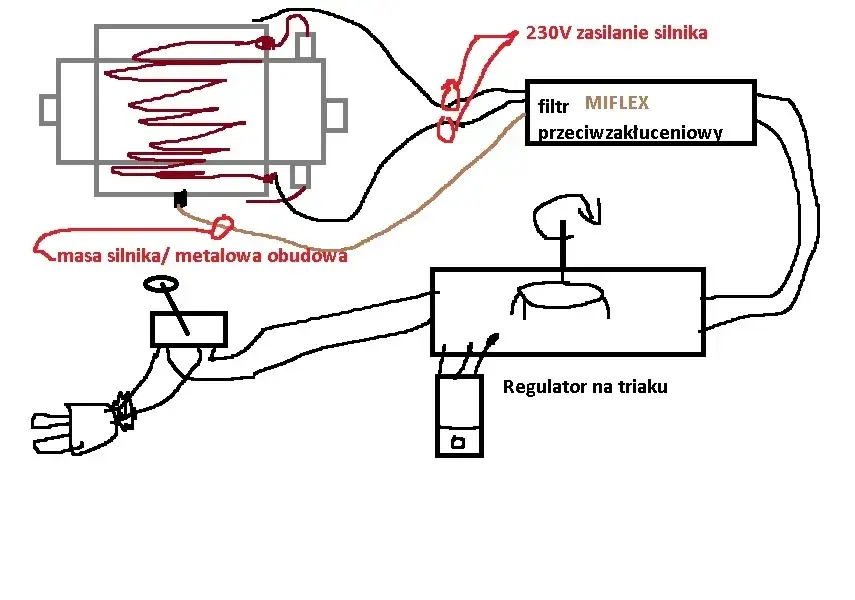 230V zasilanie silnika

filtr MIFLEX
przeciwzakłuceniowy

masa silnika/ metalowa obudowa

Regulator na triaku