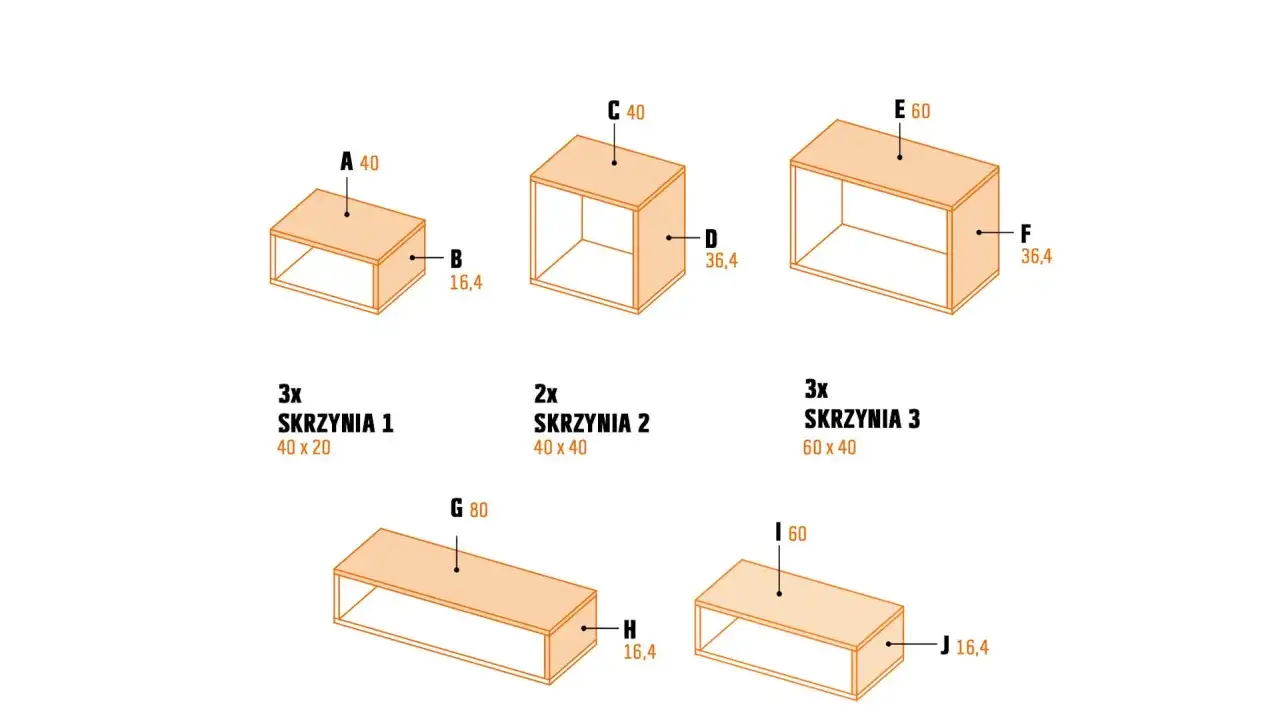 A 40

B
16,4

C 40

D
36,4

E 60

F
36,4

3x
SKRZYNIA 1
40 x 20

2x
SKRZYNIA 2
40 x 40

3x
SKRZYNIA 3
60 x 40

G 80

H
16,4

I 60

J 16,4