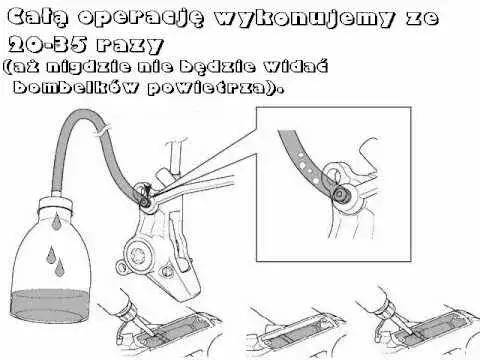 Całą operację wykonujemy ze 20-35 razy
(aż nigdzie nie będzie widać bombelków powietrza).