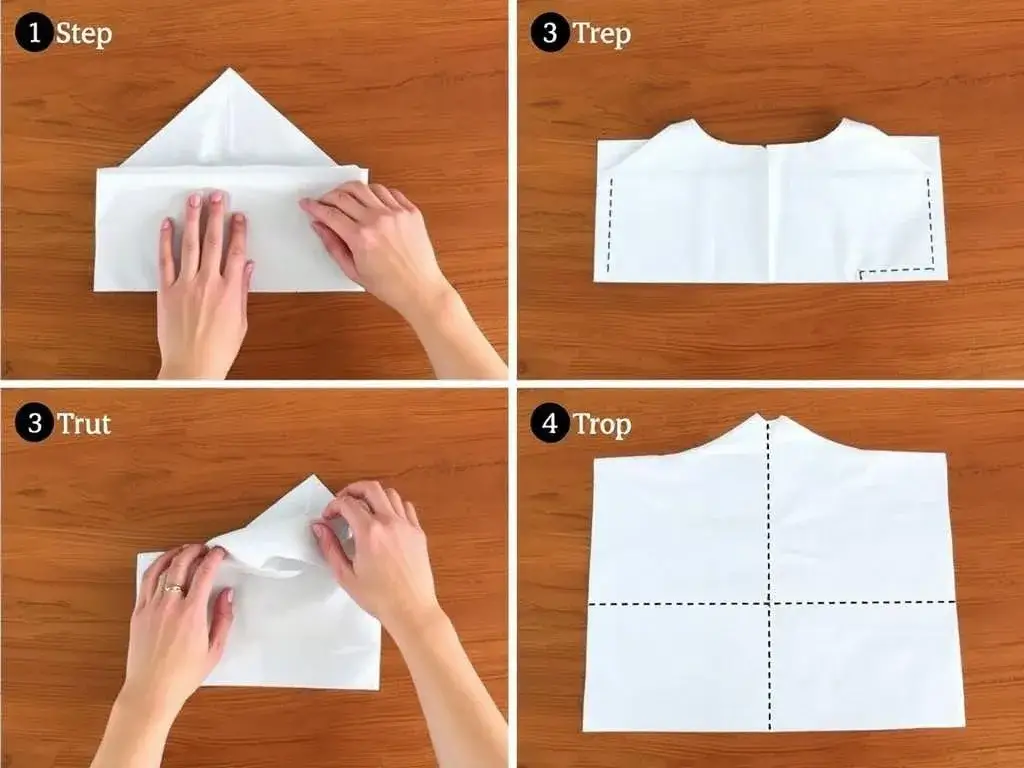 1 Step

3 Trep

3 Trut

4 Trop