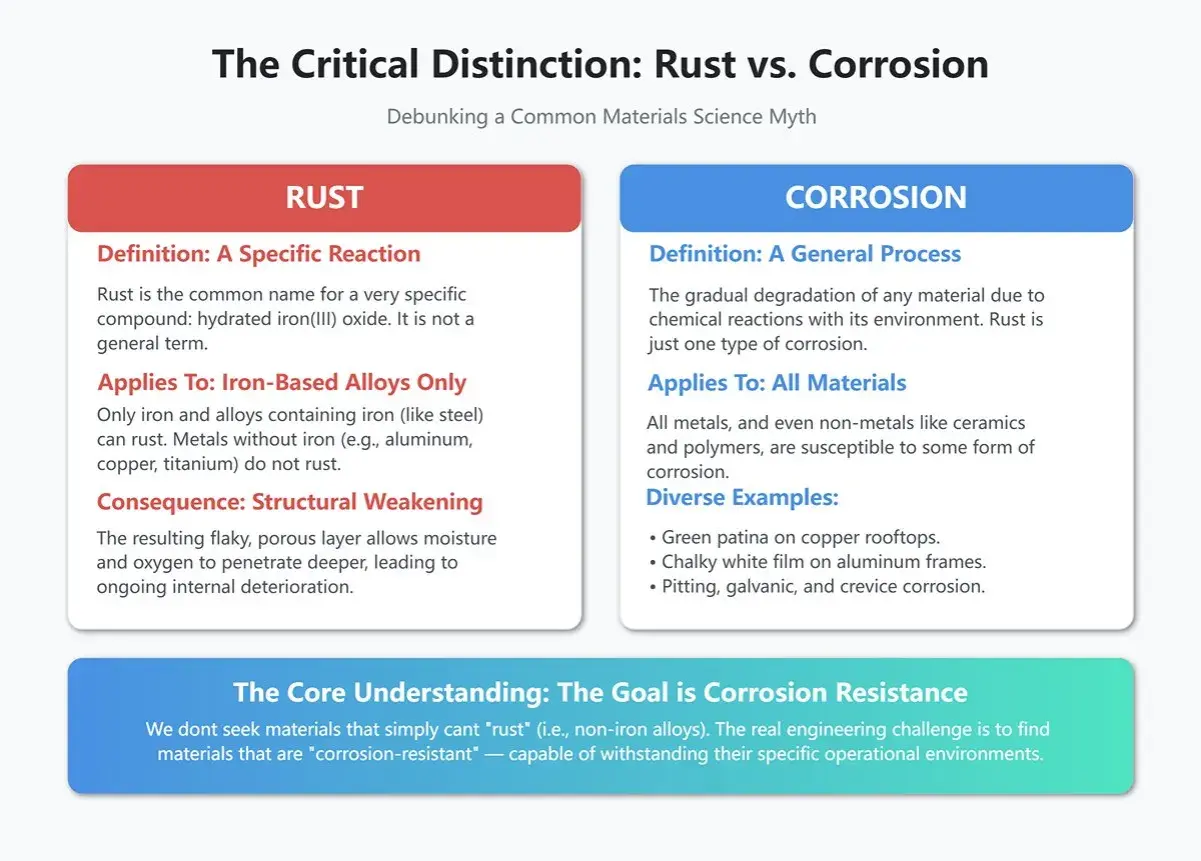 The Critical Distinction: Rust vs. Corrosion

Debunking a Common Materials Science Myth

RUST

Definition: A Specific Reaction

Rust is the common name for a very specific compound: hydrated iron(III) oxide. It is not a general term.

Applies To: Iron-Based Alloys Only

Only iron and alloys containing iron (like steel) can rust. Metals without iron (e.g., aluminum, copper, titanium) do not rust.

Consequence: Structural Weakening

The resulting flaky, porous layer allows moisture and oxygen to penetrate deeper, leading to ongoing internal deterioration.

CORROSION

Definition: A General Process

The gradual degradation of any material due to chemical reactions with its environment. Rust is just one type of corrosion.

Applies To: All Materials

All metals, and even non-metals like ceramics and polymers, are susceptible to some form of corrosion.

Diverse Examples:

• Green patina on copper rooftops.
• Chalky white film on aluminum frames.
• Pitting, galvanic, and crevice corrosion.

The Core Understanding: The Goal is Corrosion Resistance

We dont seek materials that simply cant "rust" (i.e., non-iron alloys). The real engineering challenge is to find materials that are "corrosion-resistant" — capable of withstanding their specific operational environments.