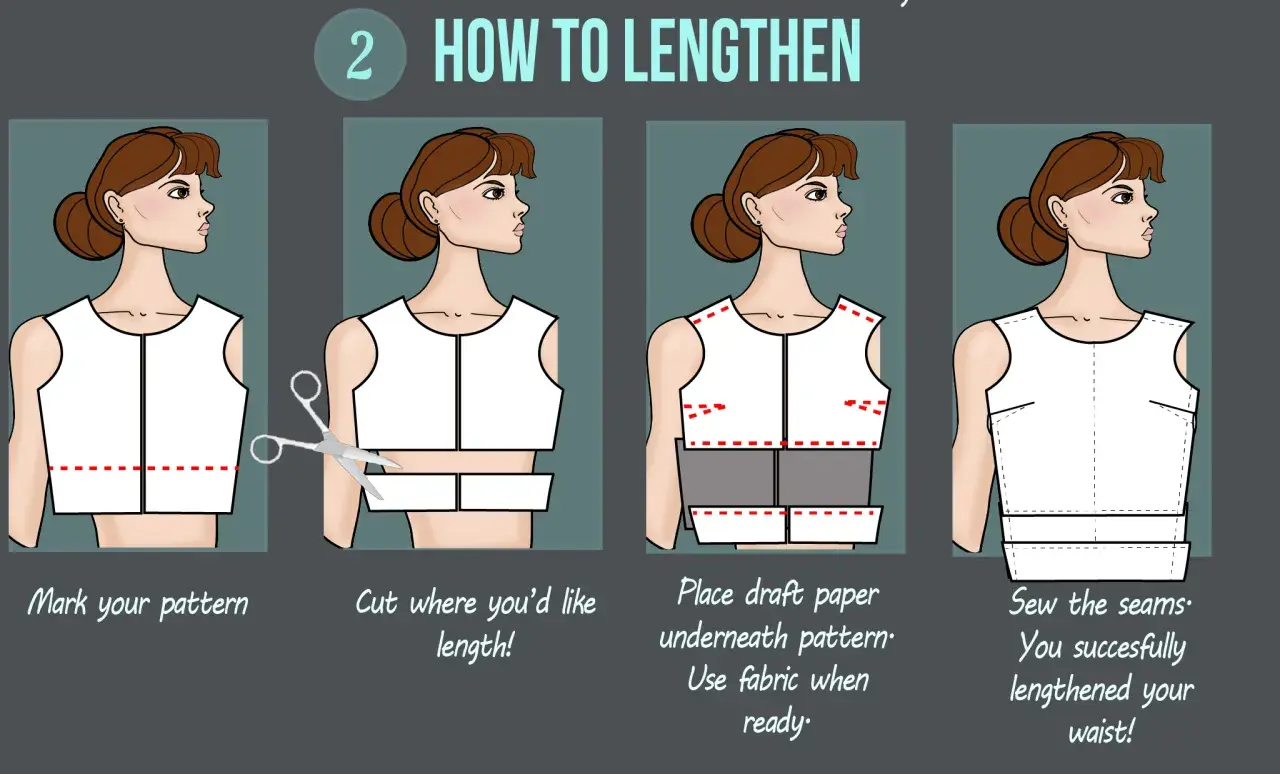 2 HOW TO LENGTHEN

Mark your pattern

Cut where you'd like length!

Place draft paper underneath pattern. Use fabric when ready.

Sew the seams. You succesfully lengthened your waist!