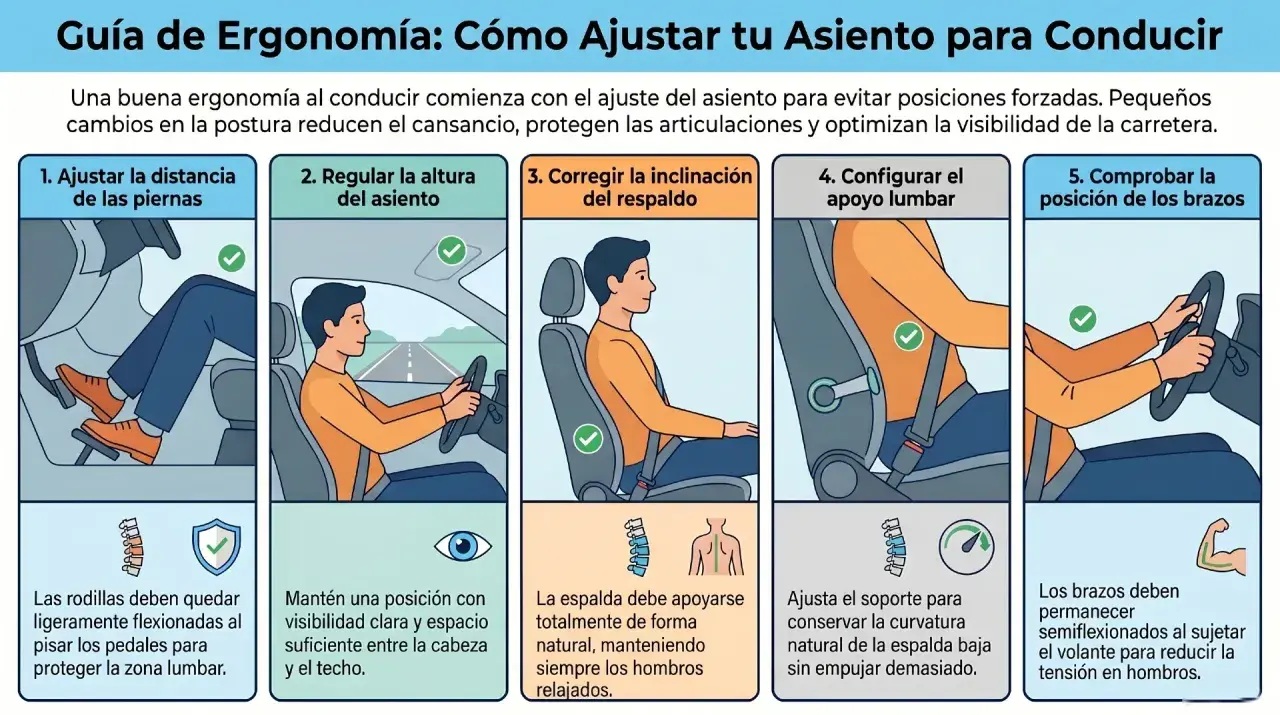 Guía de Ergonomía: Cómo Ajustar tu Asiento para Conducir

Una buena ergonomía al conducir comienza con el ajuste del asiento para evitar posiciones forzadas. Pequeños cambios en la postura reducen el cansancio, protegen las articulaciones y optimizan la visibilidad de la carretera.

1. Ajustar la distancia de las piernas

Las rodillas deben quedar ligeramente flexionadas al pisar los pedales para proteger la zona lumbar.

2. Regular la altura del asiento

Mantén una posición con visibilidad clara y espacio suficiente entre la cabeza y el techo.

3. Corregir la inclinación del respaldo

La espalda debe apoyarse totalmente de forma natural, manteniendo siempre los hombros relajados.

4. Configurar el apoyo lumbar

Ajusta el soporte para conservar la curvatura natural de la espalda baja sin empujar demasiado.

5. Comprobar la posición de los brazos

Los brazos deben permanecer semiflexionados al sujetar el volante para reducir la tensión en hombros.