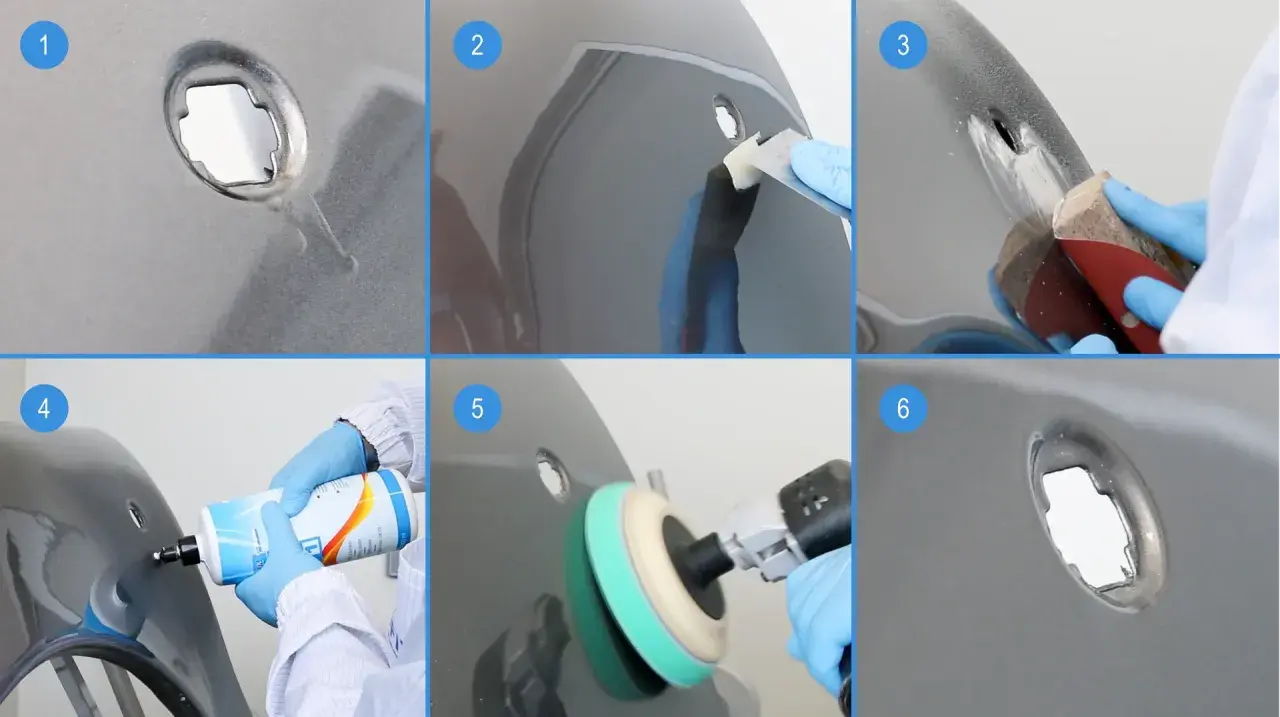 1

2

3

4

5

6