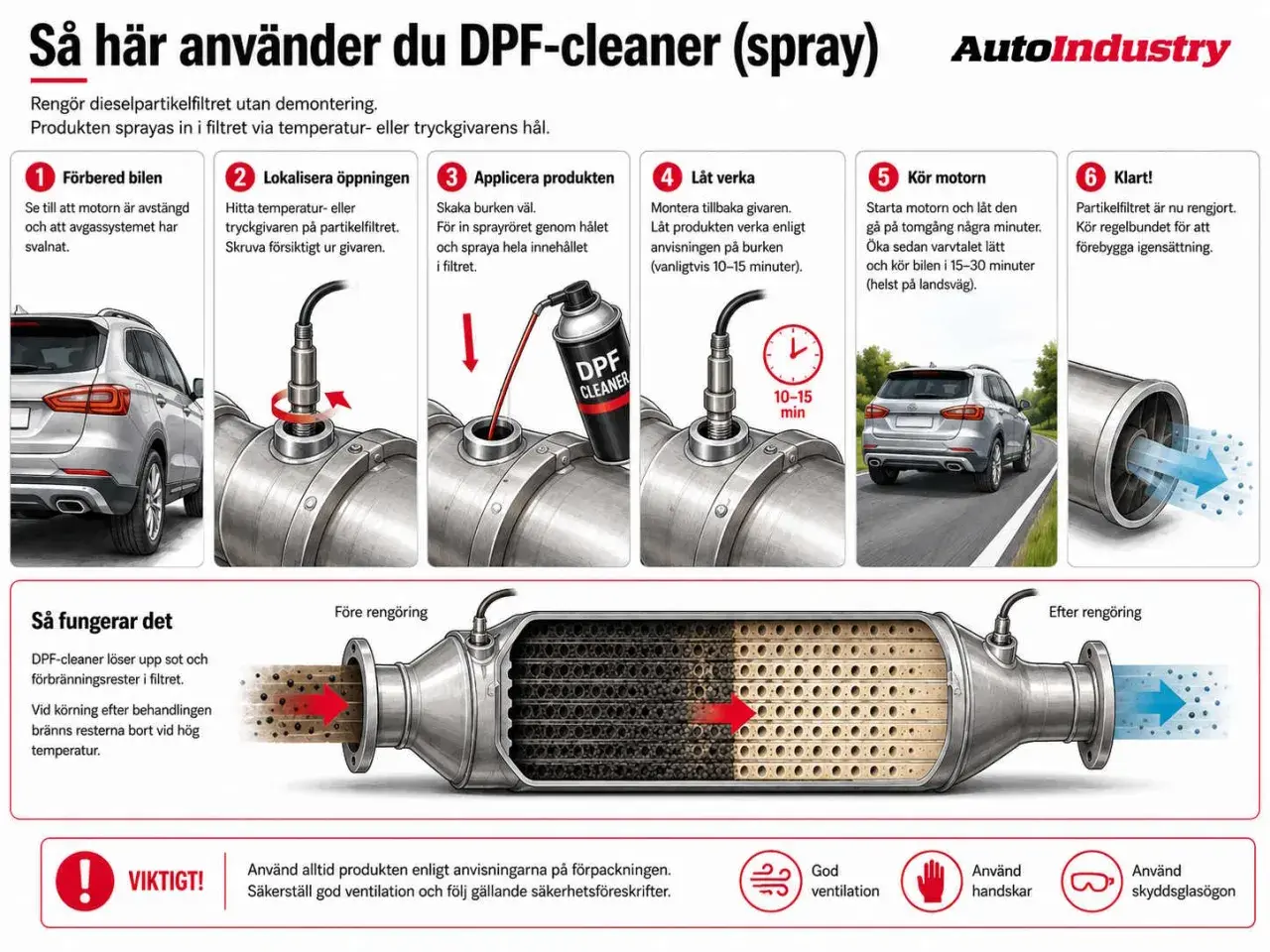 Så här använder du DPF-cleaner (spray)

AutoIndustry

Rengör dieselpartikelfiltret utan demontering.
Produkten sprayas in i filtret via temperatur- eller tryckgivarens hål.

1 Förbered bilen
Se till att motorn är avstängd och att avgassystemet har svalnat.

2 Lokalisera öppningen
Hitta temperatur- eller tryckgivaren på partikelfiltret. Skruva försiktigt ur givaren.

3 Applicera produkten
Skaka burken väl. För in sprayröret genom hålet och spraya hela innehållet i filtret.

DPF CLEANER

4 Låt verka
Montera tillbaka givaren. Låt produkten verka enligt anvisningen på burken (vanligtvis 10–15 minuter).

10–15 min

5 Kör motorn
Starta motorn och låt den gå på tomgång några minuter. Öka sedan varvtalet lätt och kör bilen i 15–30 minuter (helst på landsväg).

6 Klart!
Partikelfiltret är nu rengjort. Kör regelbundet för att förebygga igensättning.

Så fungerar det

DPF-cleaner löser upp sot och förbränningsrester i filtret.

Vid körning efter behandlingen bränns resterna bort vid hög temperatur.

Före rengöring

Efter rengöring

VIKTIGT!

Använd alltid produkten enligt anvisningarna på förpackningen. Säkerställ god ventilation och följ gällande säkerhetsföreskrifter.

God ventilation

Använd handskar

Använd skyddsglasögon