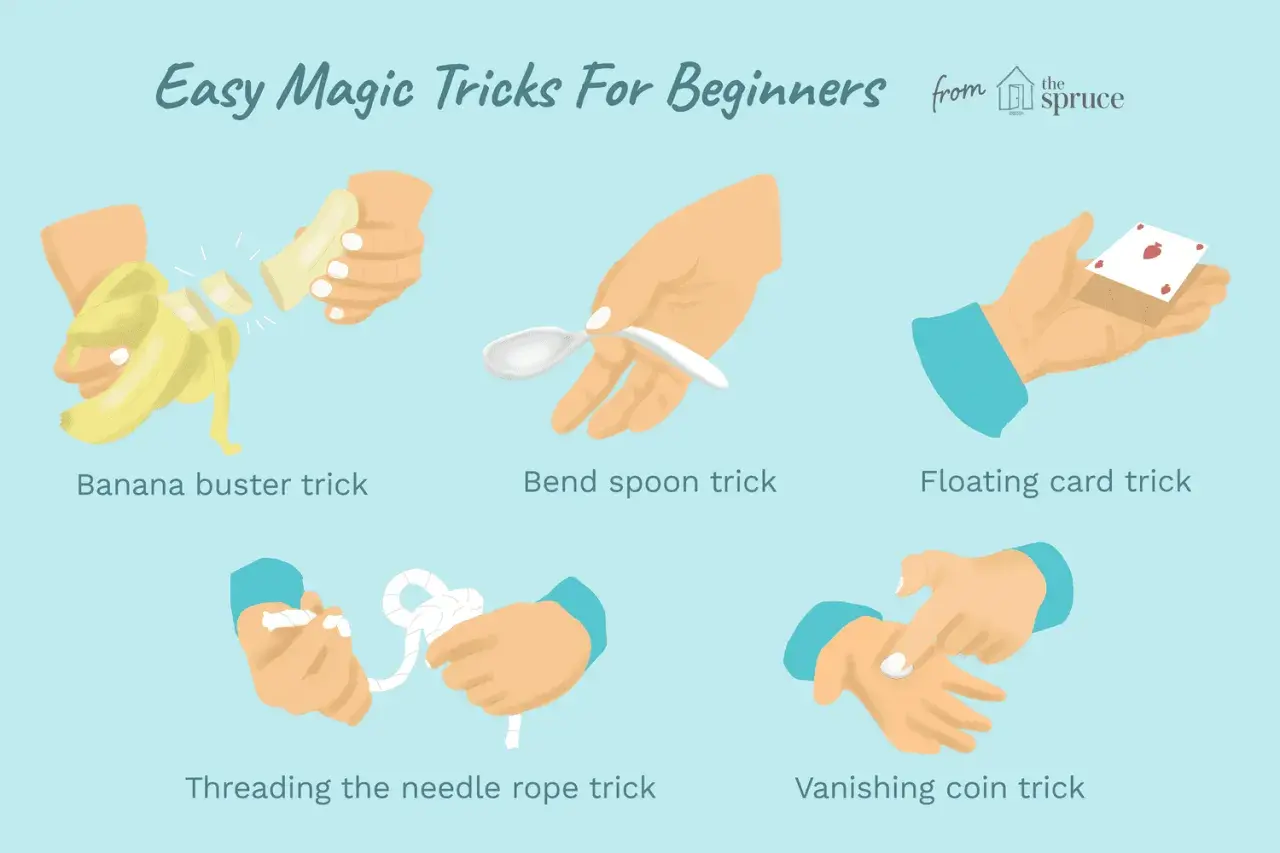 Easy Magic Tricks For Beginners

from the spruce

Banana buster trick

Bend spoon trick

Floating card trick

Threading the needle rope trick

Vanishing coin trick