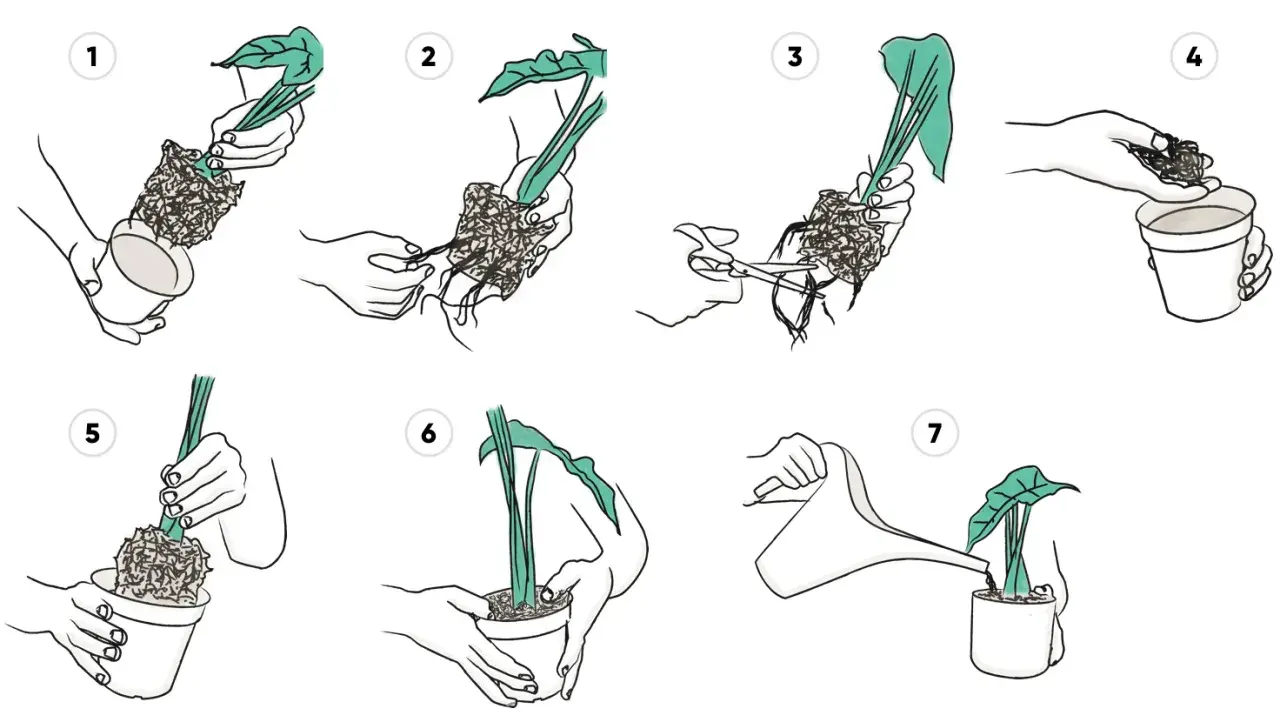 1
2
3
4
5
6
7