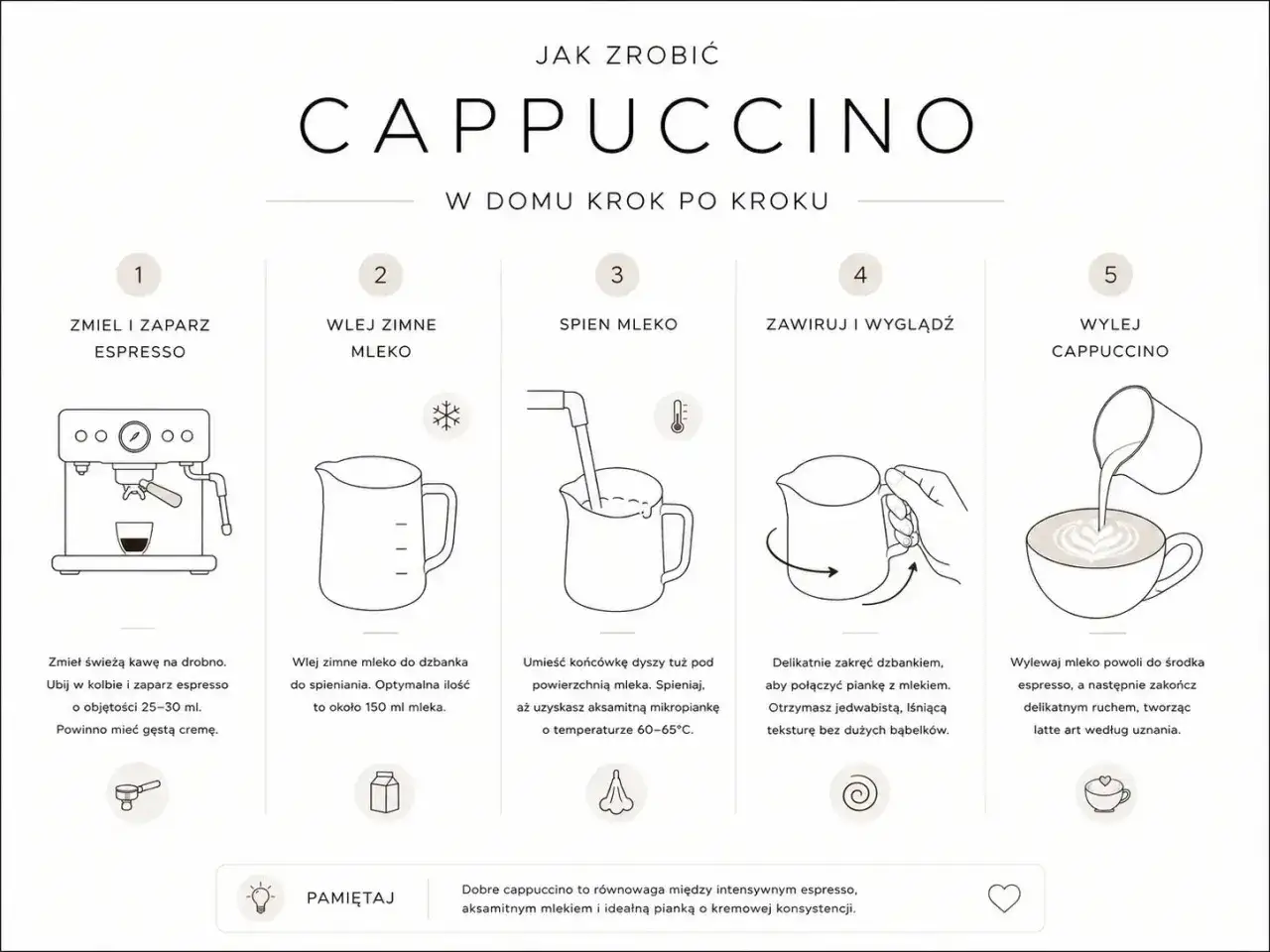 JAK ZROBIĆ

CAPPUCCINO

W DOMU KROK PO KROKU

1

ZMIEL I ZAPARZ ESPRESSO

Zmiel świeżą kawę na drobno. Ubij w kolbie i zaparz espresso o objętości 25–30 ml. Powinno mieć gęstą cremę.

2

WLEJ ZIMNE MLEKO

Wlej zimne mleko do dzbanka do spieniania. Optymalna ilość to około 150 ml mleka.

3

SPIEN MLEKO

Umieść końcówkę dyszy tuż pod powierzchnią mleka. Spieniaj, aż uzyskasz aksamitną mikropiankę o temperaturze 60–65°C.

4

ZAWIRUJ I WYGLĄDŹ

Delikatnie zakręć dzbankiem, aby połączyć piankę z mlekiem. Otrzymasz jedwabistą, lśniącą teksturę bez dużych bąbelków.

5

WYLEJ CAPPUCCINO

Wylewaj mleko powoli do środka espresso, a następnie zakończ delikatnym ruchem, tworząc latte art według uznania.

PAMIĘTAJ

Dobre cappuccino to równowaga między intensywnym espresso, aksamitnym mlekiem i idealną pianką o kremowej konsystencji.